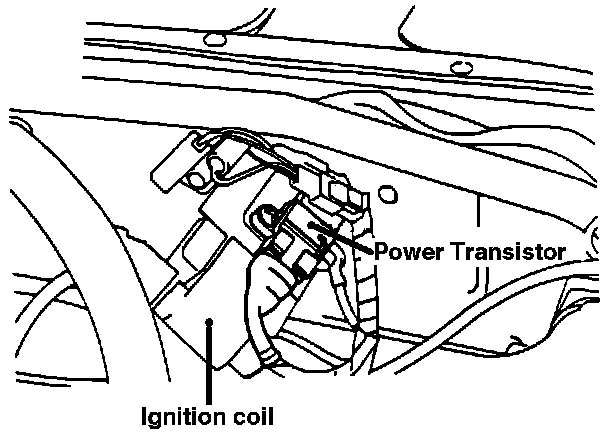 Power Transistor

Ignition coil