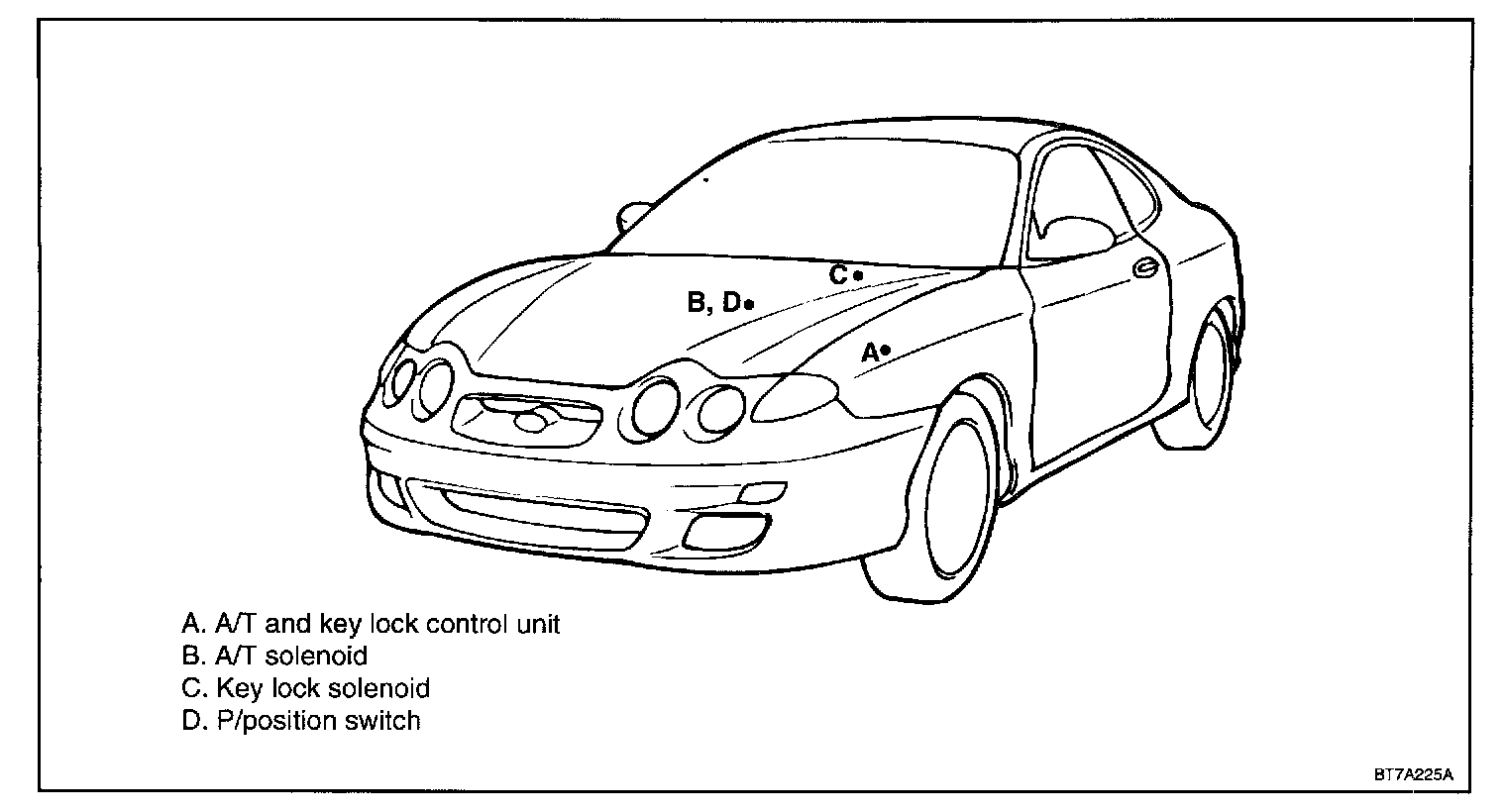 C
B, D
A

A. A/T and key lock control unit
B. A/T solenoid
C. Key lock solenoid
D. P/position switch

BT7A225A