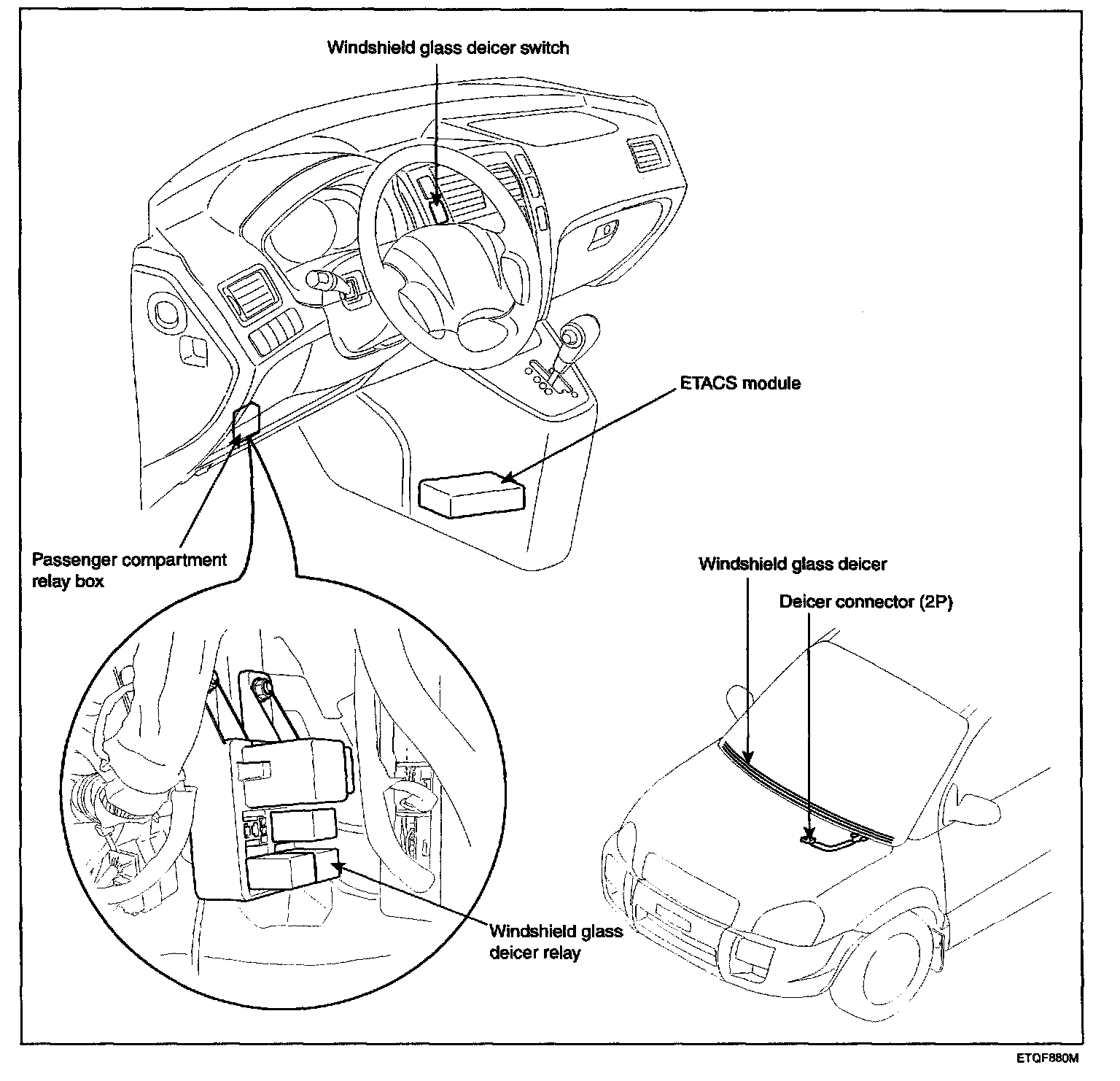 Windshield glass deicer switch

ETACS module

Passenger compartment relay box

Windshield glass deicer

Deicer connector (2P)

Windshield glass deicer relay

ETQF880M