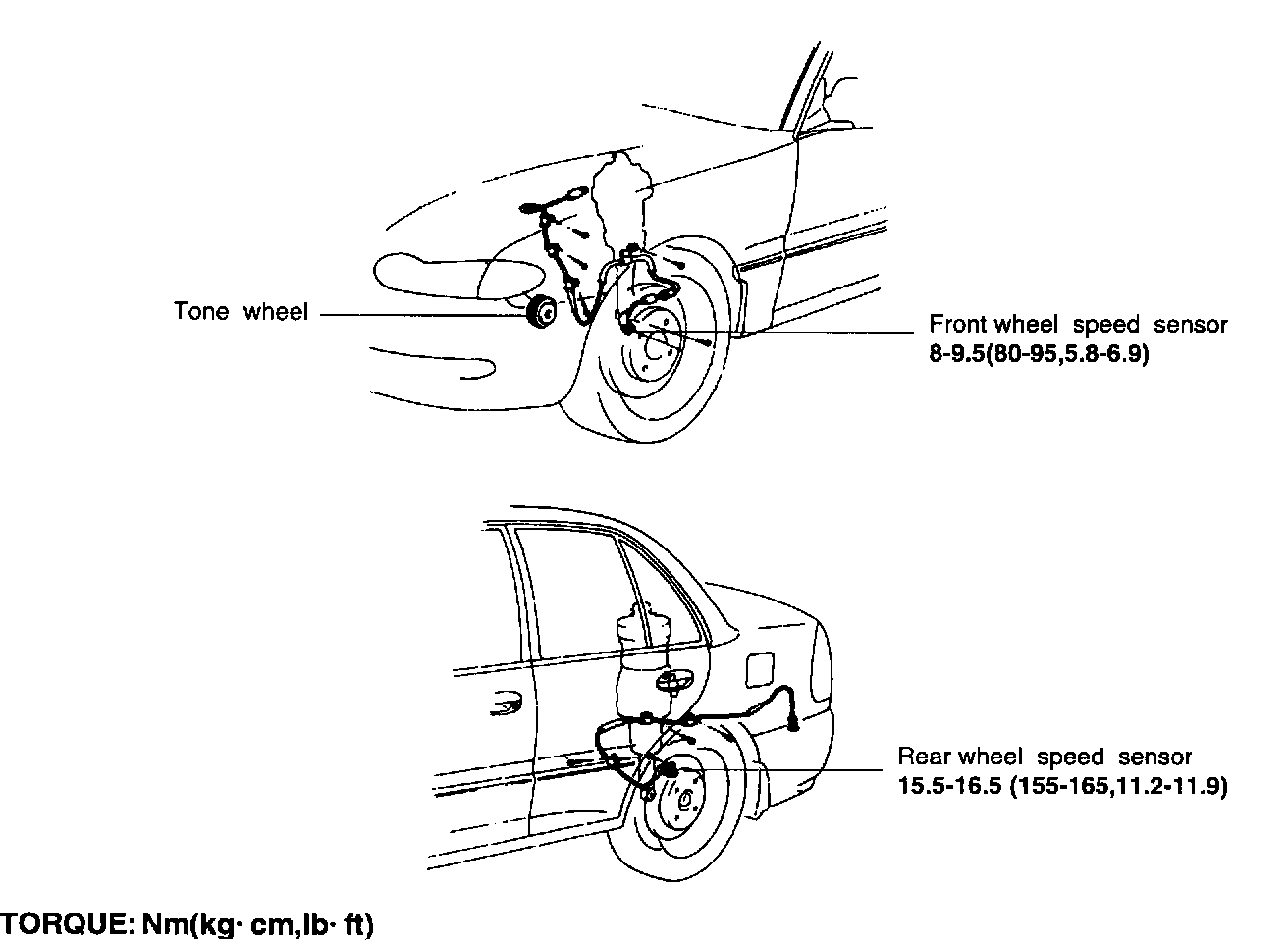 Tone wheel

Front wheel speed sensor
8-9.5(80-95,5.8-6.9)

Rear wheel speed sensor
15.5-16.5 (155-165,11.2-11.9)

TORQUE: Nm(kg· cm,lb· ft)