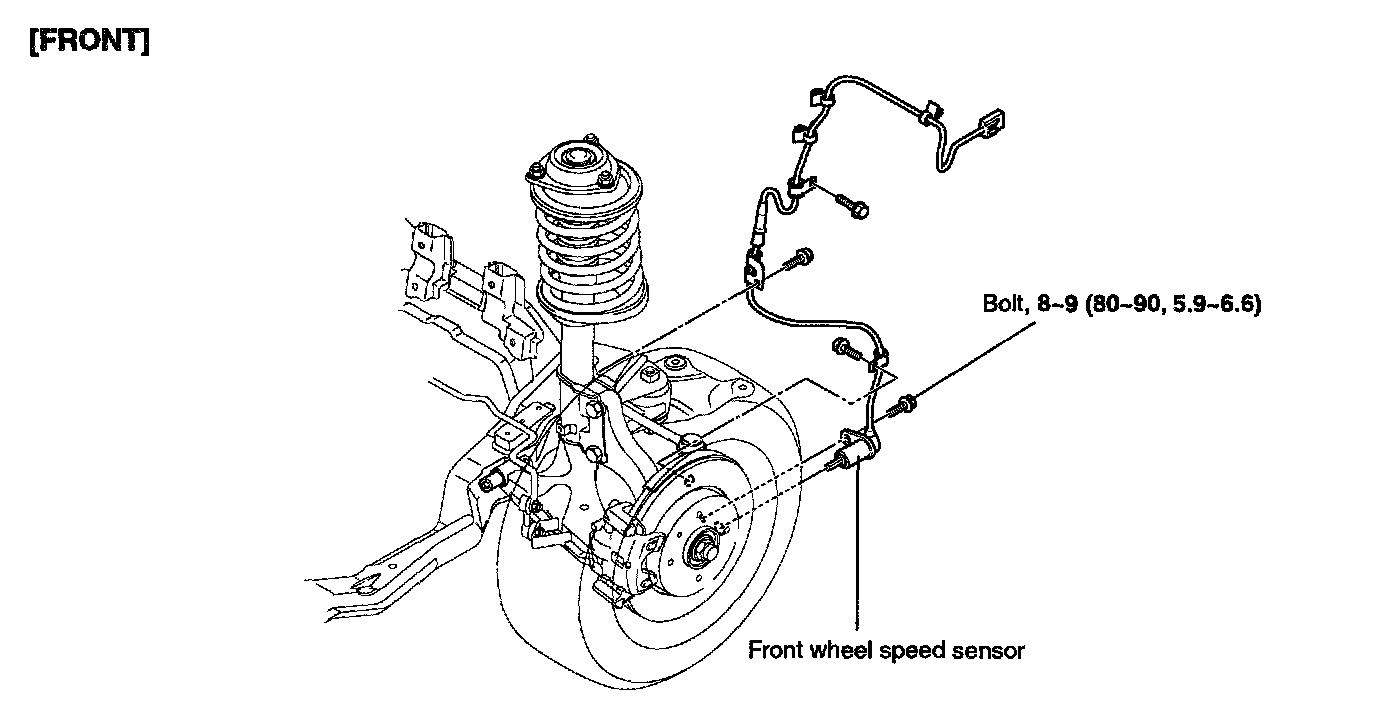 [FRONT]

Bolt, 8~9 (80~90, 5.9~6.6)

Front wheel speed sensor