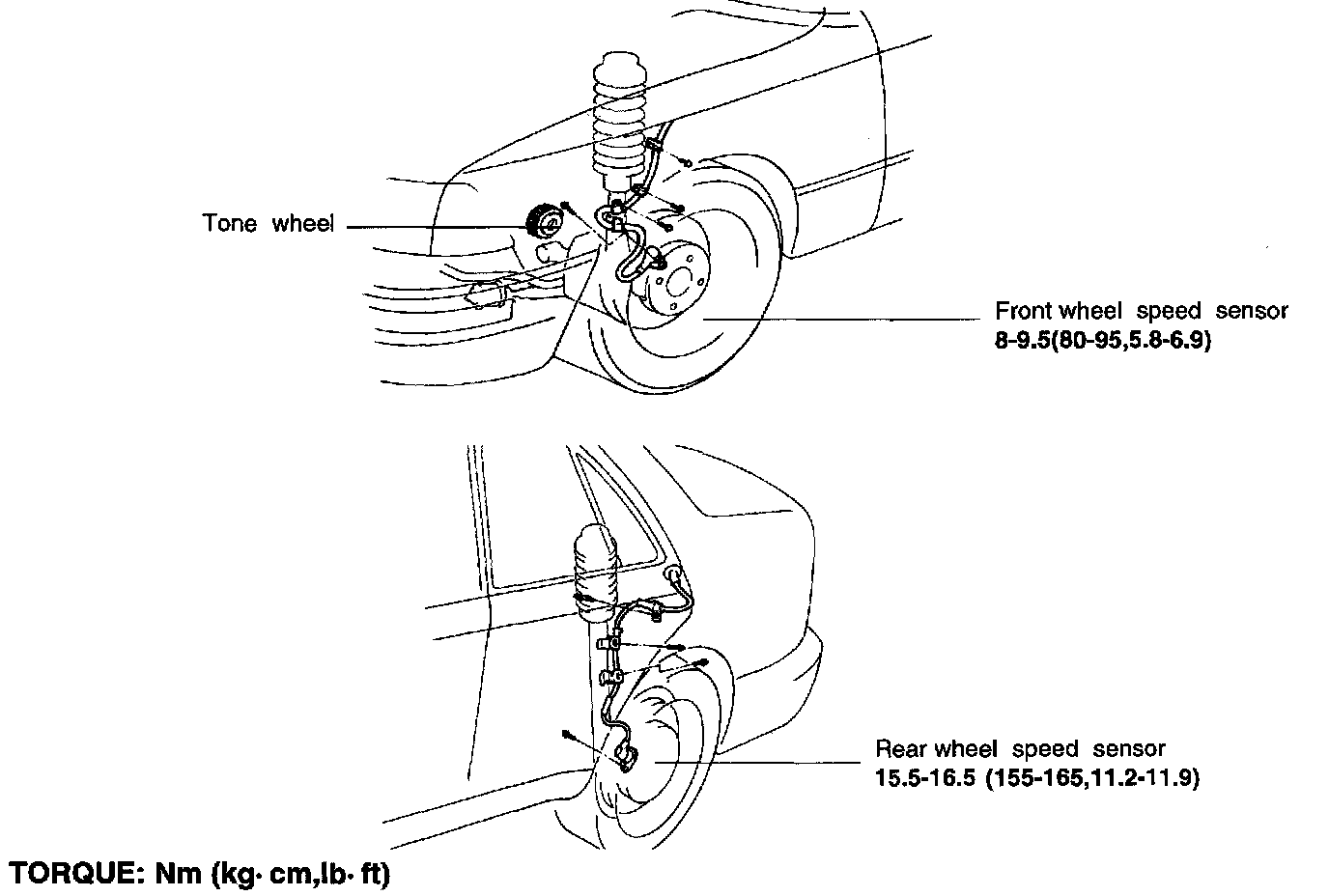 Tone wheel

Front wheel speed sensor
8-9.5(80-95,5.8-6.9)

Rear wheel speed sensor
15.5-16.5 (155-165,11.2-11.9)

TORQUE: Nm (kg· cm,lb· ft)