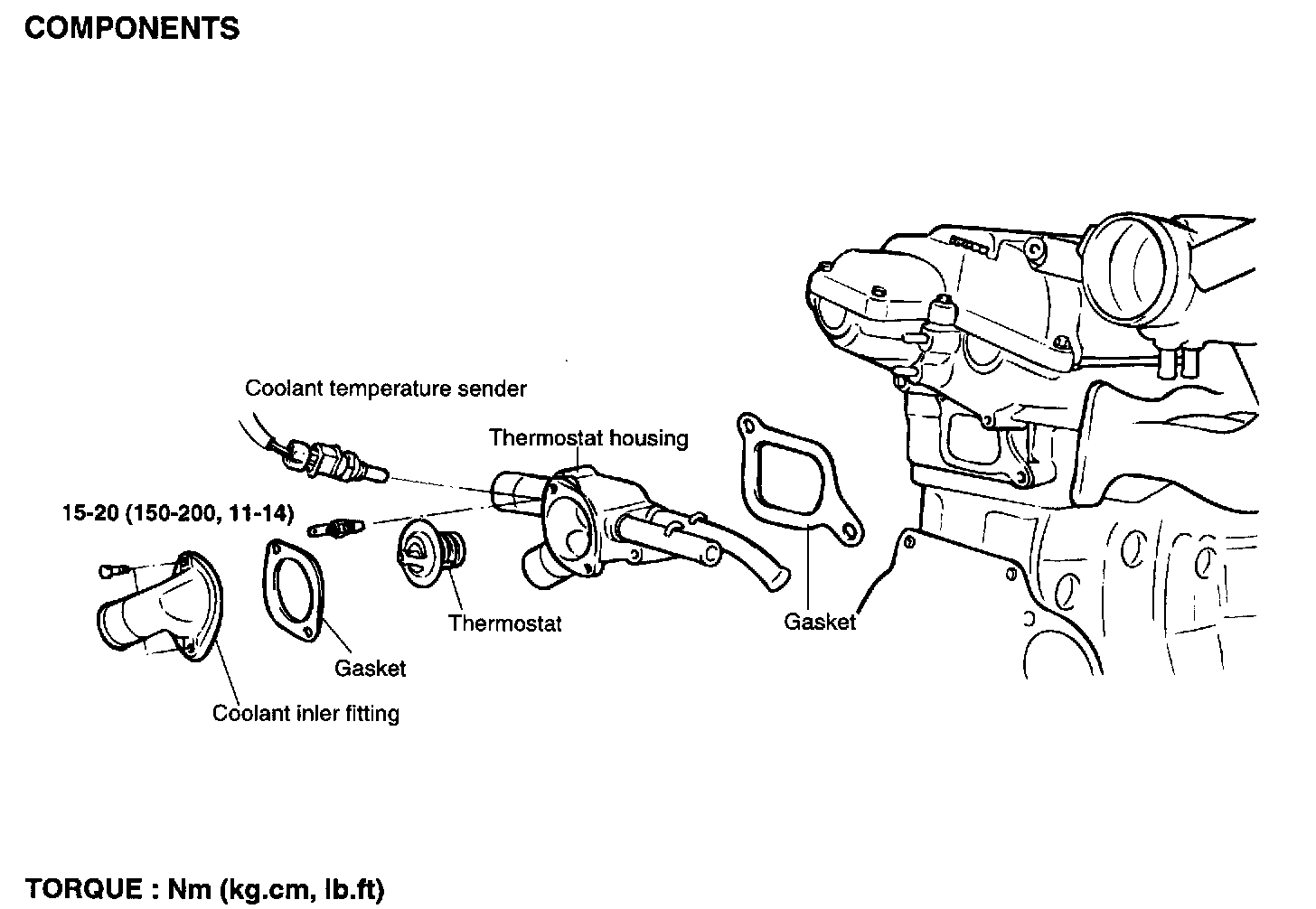 COMPONENTS

Coolant temperature sender

Thermostat housing

15-20 (150-200, 11-14)

Thermostat

Gasket

Gasket

Coolant inler fitting

TORQUE : Nm (kg.cm, lb.ft)