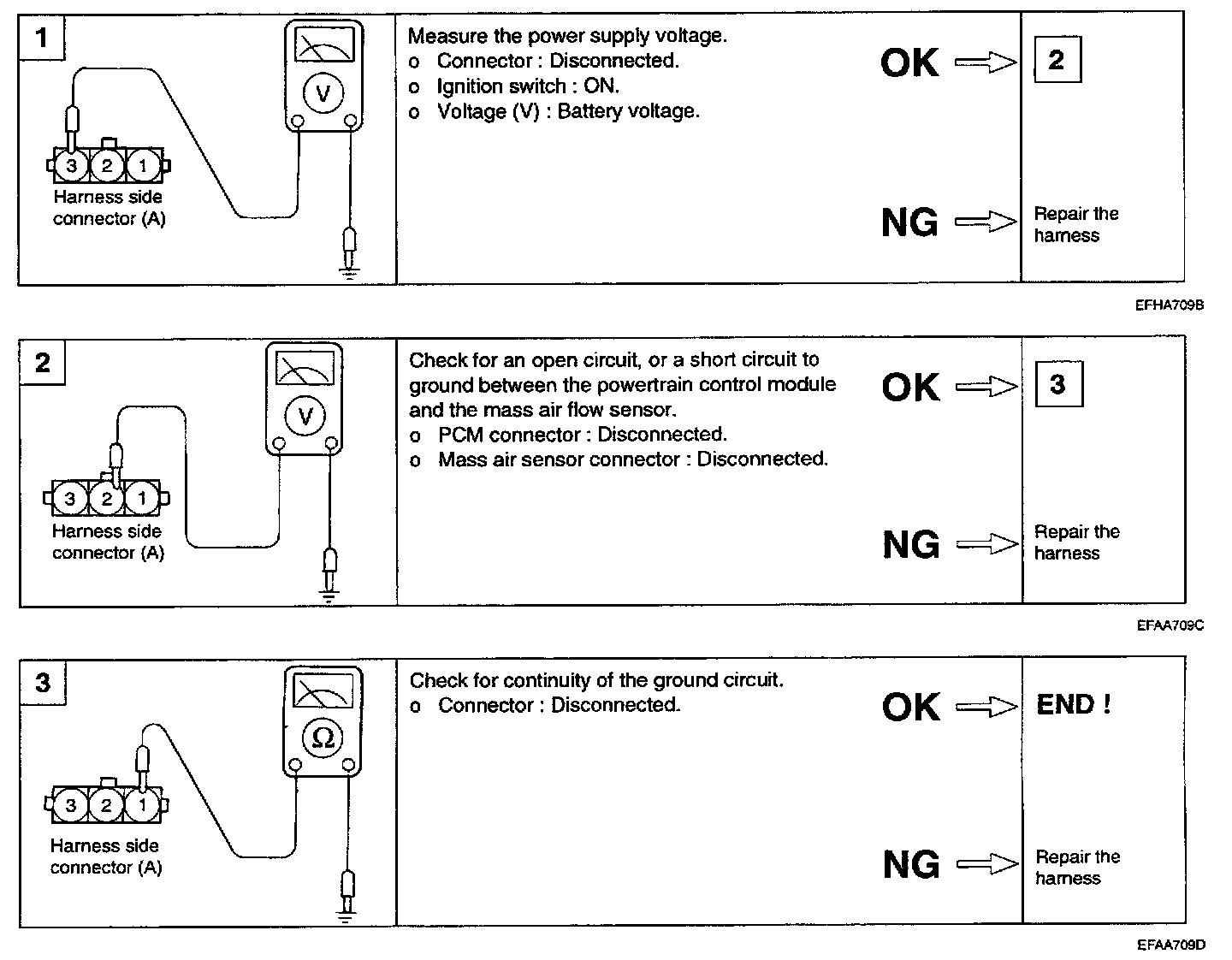 1

V

3 2 1

Harness side connector (A)

Measure the power supply voltage.
o Connector : Disconnected.
o Ignition switch : ON.
o Voltage (V) : Battery voltage.

OK

2

NG

Repair the harness

EFHA709B

2

V

3 2 1

Harness side connector (A)

Check for an open circuit, or a short circuit to ground between the powertrain control module and the mass air flow sensor.
o PCM connector : Disconnected.
o Mass air sensor connector : Disconnected.

OK

3

NG

Repair the harness

EFAA709C

3

Ω

3 2 1

Harness side connector (A)

Check for continuity of the ground circuit.
o Connector : Disconnected.

OK

END !

NG

Repair the harness

EFAA709D