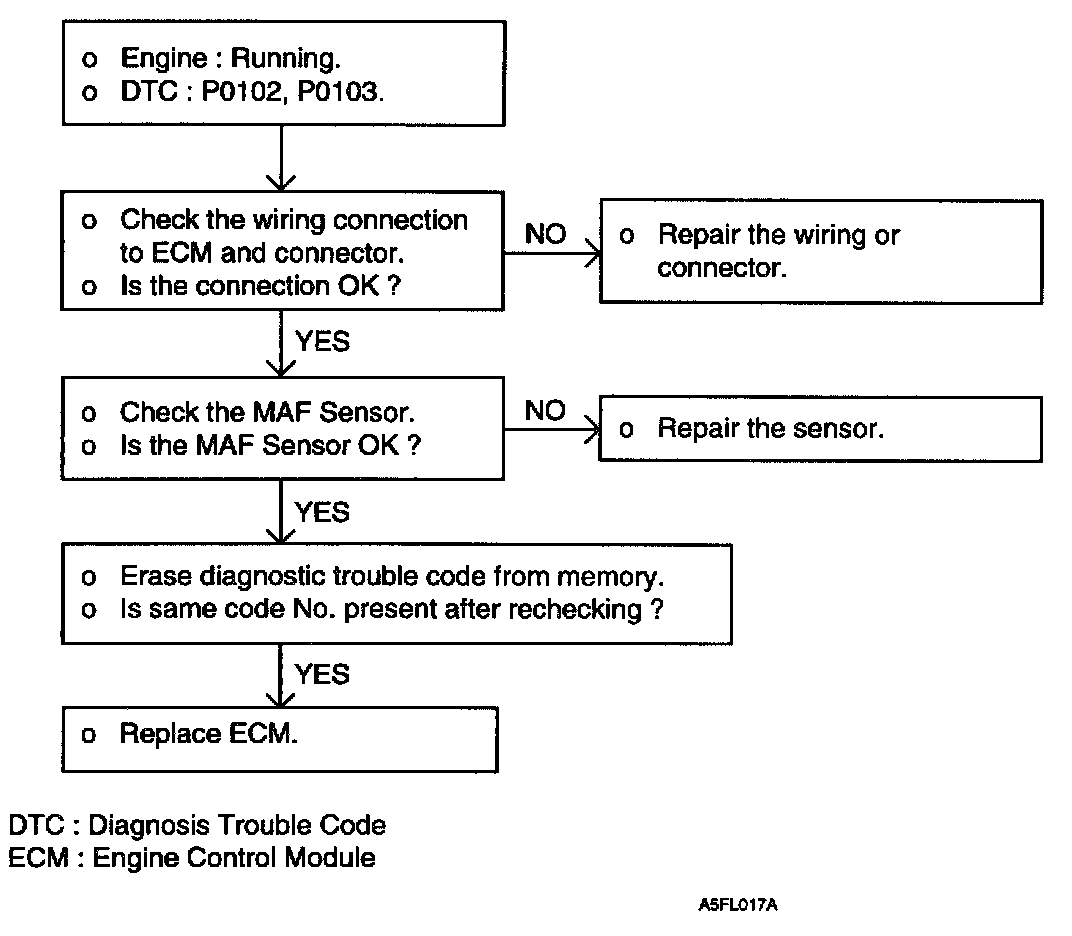 o Engine : Running.
o DTC : P0102, P0103.

o Check the wiring connection to ECM and connector.
o Is the connection OK ?

NO

o Repair the wiring or connector.

YES

o Check the MAF Sensor.
o Is the MAF Sensor OK ?

NO

o Repair the sensor.

YES

o Erase diagnostic trouble code from memory.
o Is same code No. present after rechecking ?

YES

o Replace ECM.

DTC : Diagnosis Trouble Code
ECM : Engine Control Module

A5FL017A