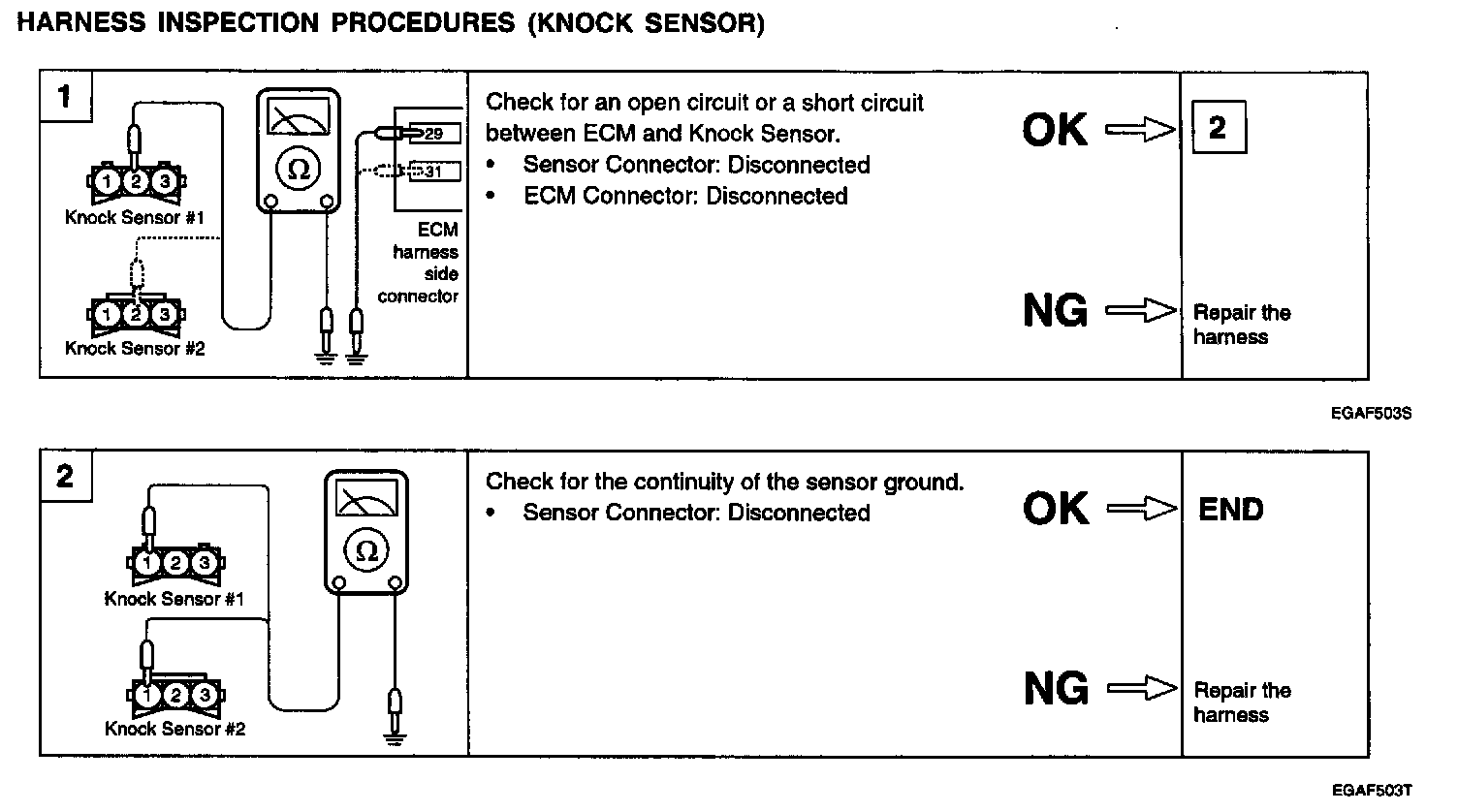 HARNESS INSPECTION PROCEDURES (KNOCK SENSOR)

1

1 2 3
Knock Sensor #1

1 2 3
Knock Sensor #2

Ω

29
31

ECM harness side connector

Check for an open circuit or a short circuit between ECM and Knock Sensor.
• Sensor Connector: Disconnected
• ECM Connector: Disconnected

OK

2

NG

Repair the harness

EGAF503S

2

1 2 3
Knock Sensor #1

1 2 3
Knock Sensor #2

Ω

Check for the continuity of the sensor ground.
• Sensor Connector: Disconnected

OK

END

NG

Repair the harness

EGAF503T