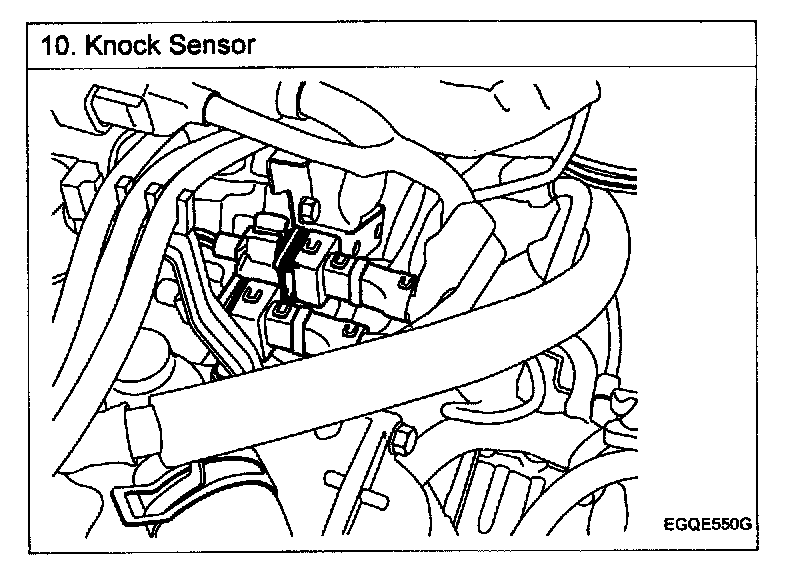 10. Knock Sensor

EGQE550G