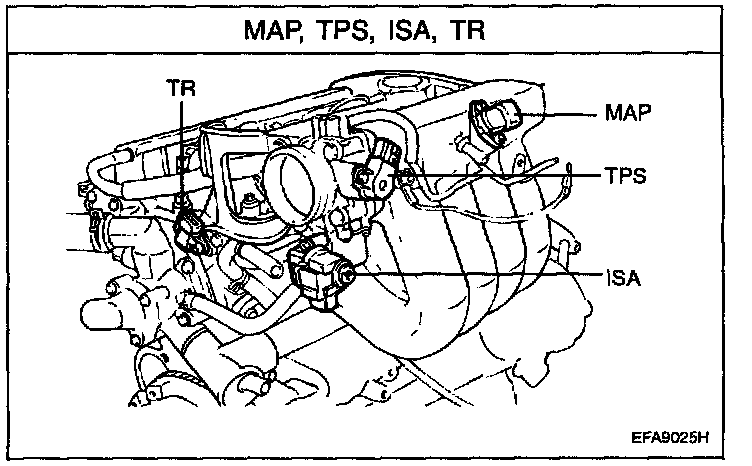 MAP, TPS, ISA, TR

TR

MAP

TPS

ISA

EFA9025H