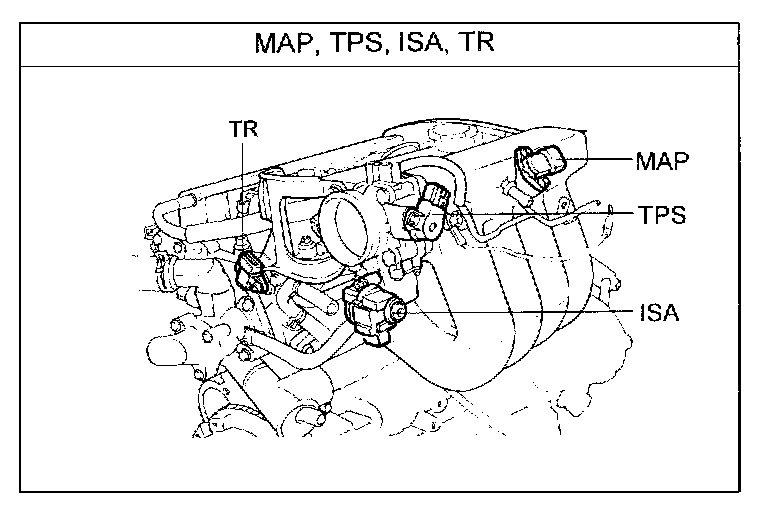 MAP, TPS, ISA, TR

TR

MAP

TPS

ISA