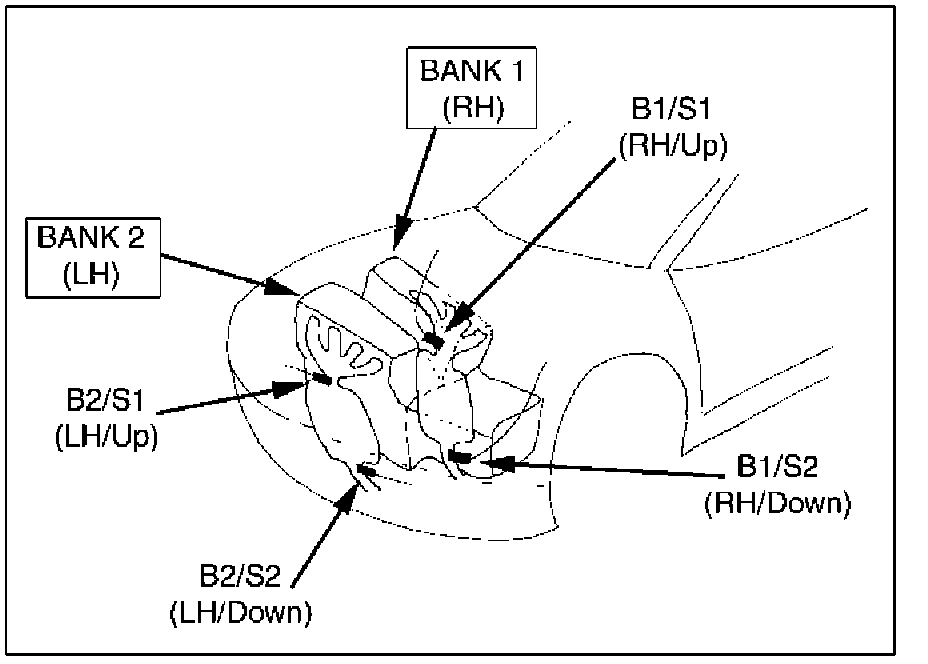 BANK 1
(RH)

B1/S1
(RH/Up)

BANK 2
(LH)

B2/S1
(LH/Up)

B1/S2
(RH/Down)

B2/S2
(LH/Down)