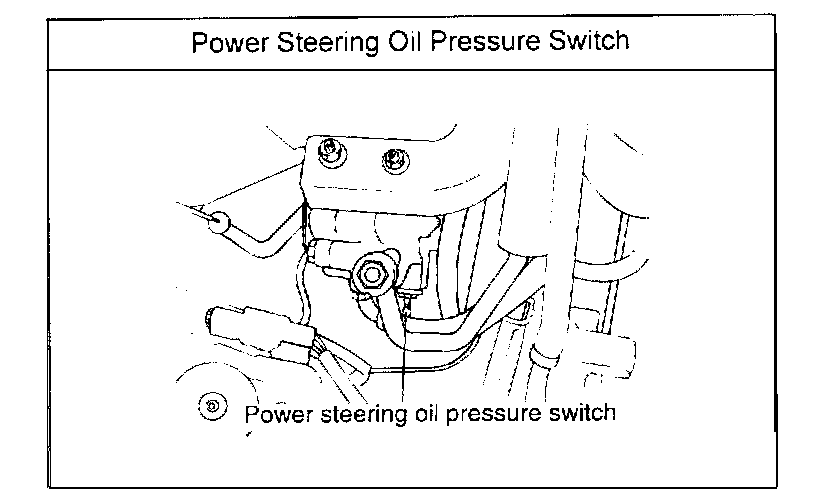 Power Steering Oil Pressure Switch

Power steering oil pressure switch