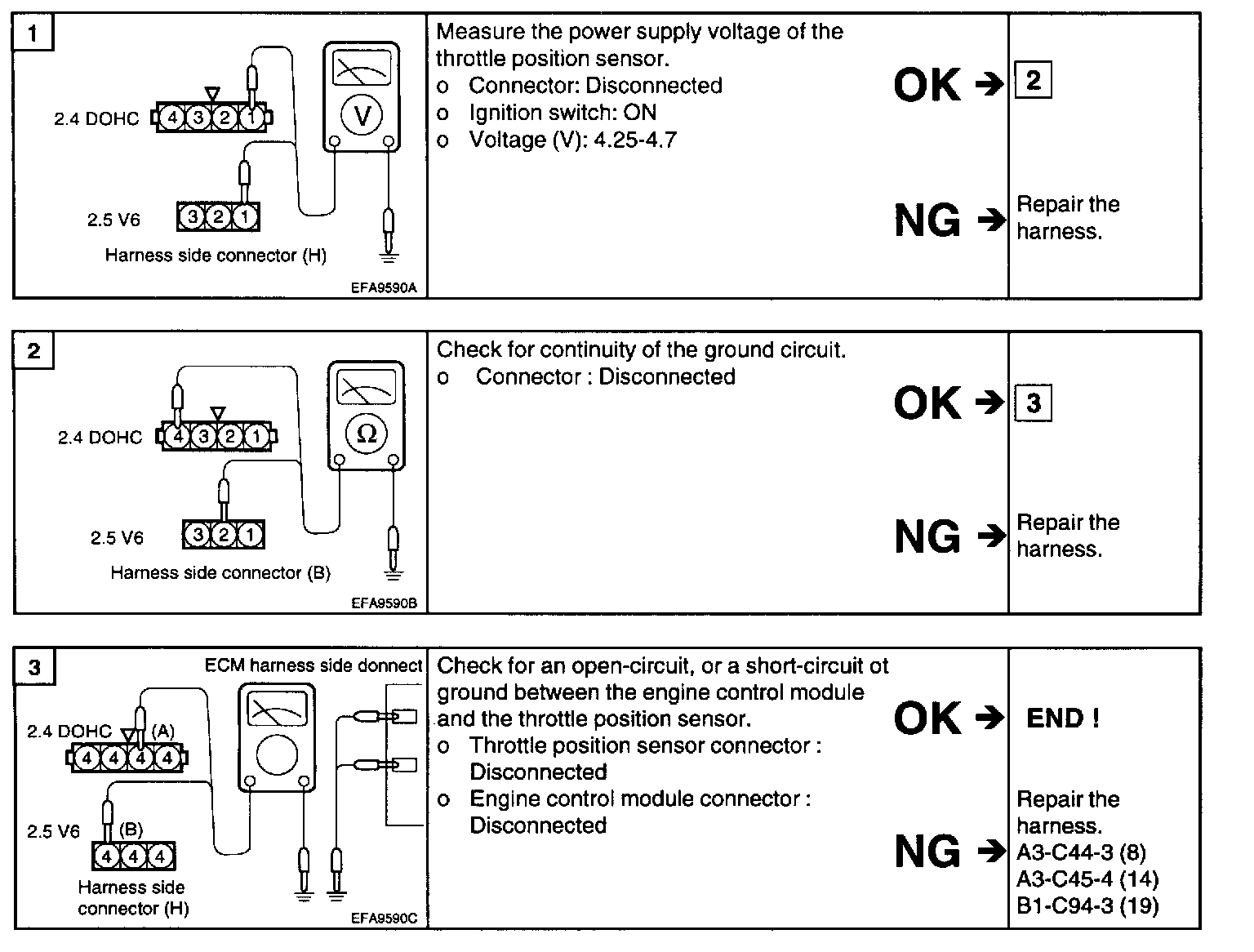 1

2.4 DOHC 4 3 2 1

V

2.5 V6 3 2 1

Harness side connector (H)

EFA9590A

Measure the power supply voltage of the throttle position sensor.
o Connector: Disconnected
o Ignition switch: ON
o Voltage (V): 4.25-4.7

OK → 2

NG → Repair the harness.

2

2.4 DOHC 4 3 2 1

Ω

2.5 V6 3 2 1

Harness side connector (B)

EFA9590B

Check for continuity of the ground circuit.
o Connector : Disconnected

OK → 3

NG → Repair the harness.

3

ECM harness side donnect

2.4 DOHC (A) 4 4 4 4

2.5 V6 (B) 4 4 4

Harness side connector (H)

EFA9590C

Check for an open-circuit, or a short-circuit ot ground between the engine control module and the throttle position sensor.
o Throttle position sensor connector : Disconnected
o Engine control module connector : Disconnected

OK → END !

NG → Repair the harness.
A3-C44-3 (8)
A3-C45-4 (14)
B1-C94-3 (19)