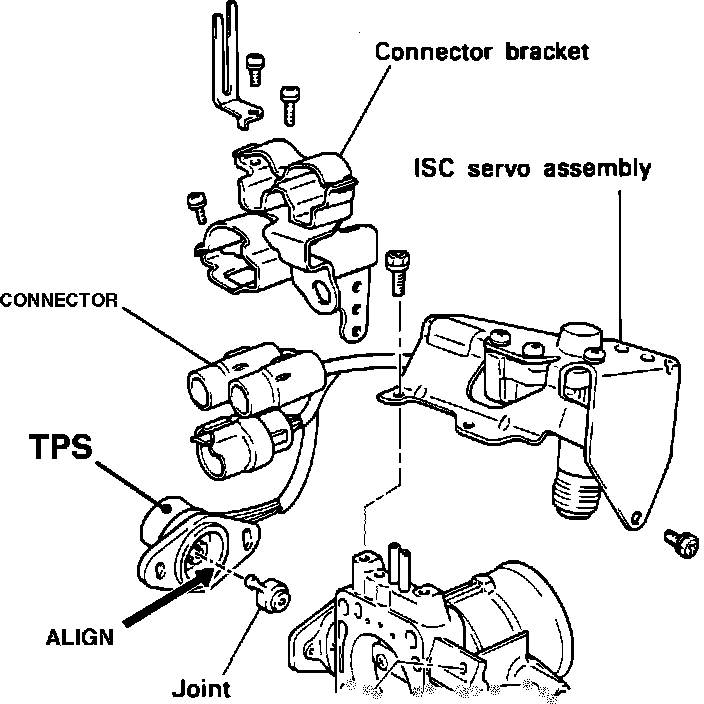 Connector bracket

ISC servo assembly

CONNECTOR

TPS

ALIGN

Joint