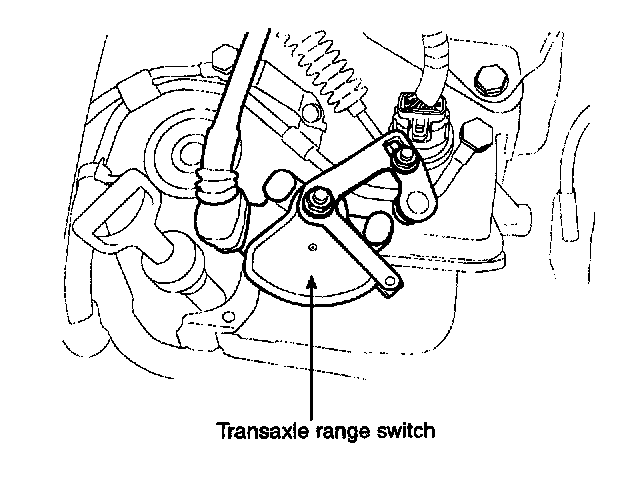 Transaxle range switch