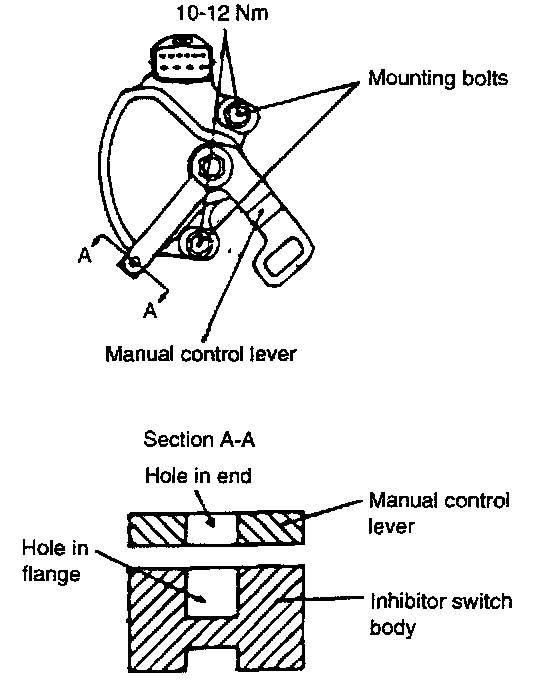 10-12 Nm

Mounting bolts

A

A

Manual control lever

Section A-A

Hole in end

Manual control lever

Hole in flange

Inhibitor switch body