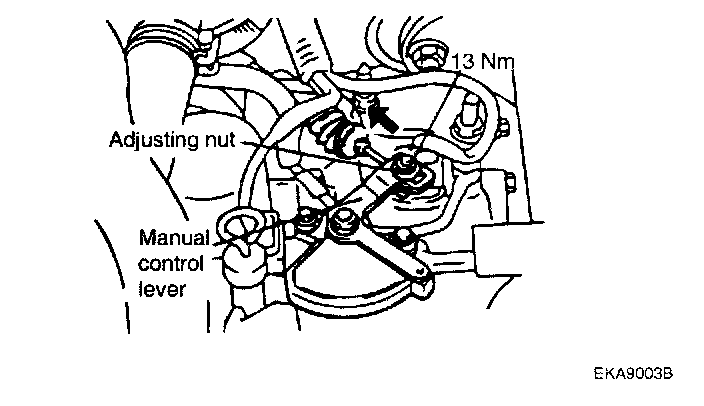 13 Nm

Adjusting nut

Manual control lever

EKA9003B