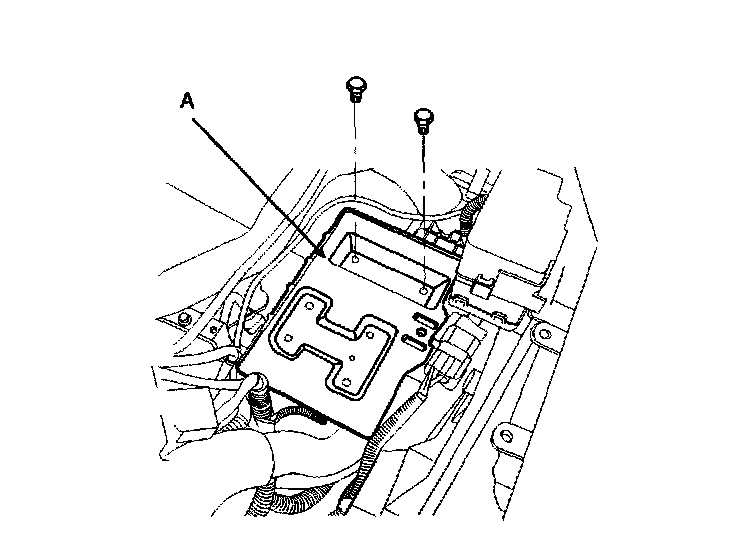 A