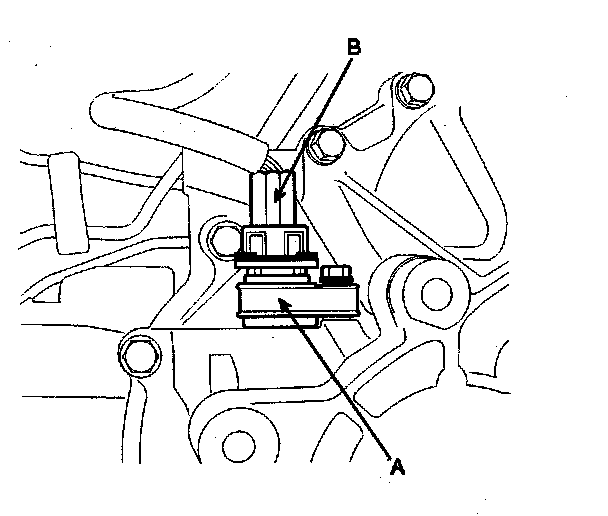 B

A