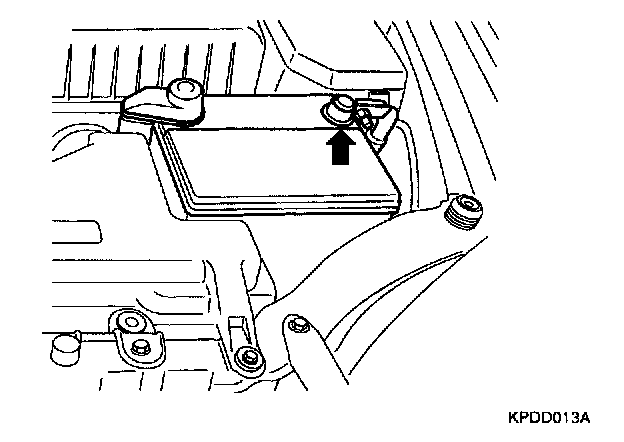 KPDD013A