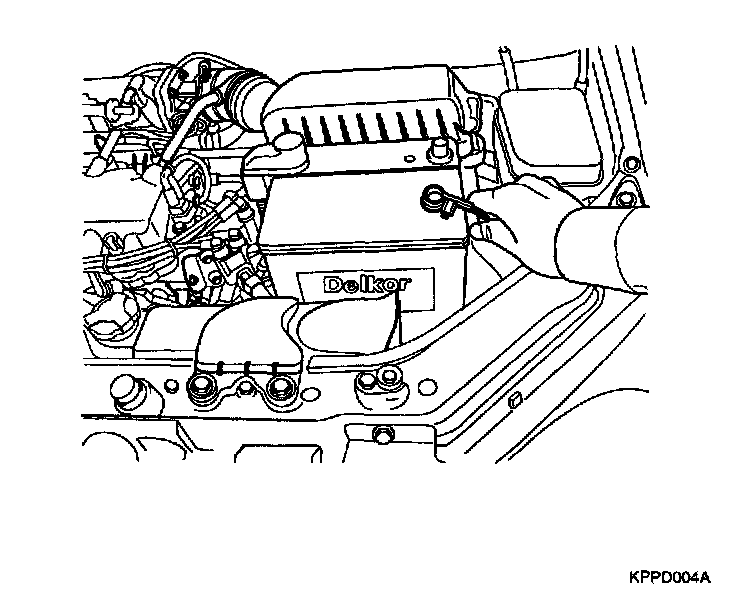 Delkor

KPPD004A