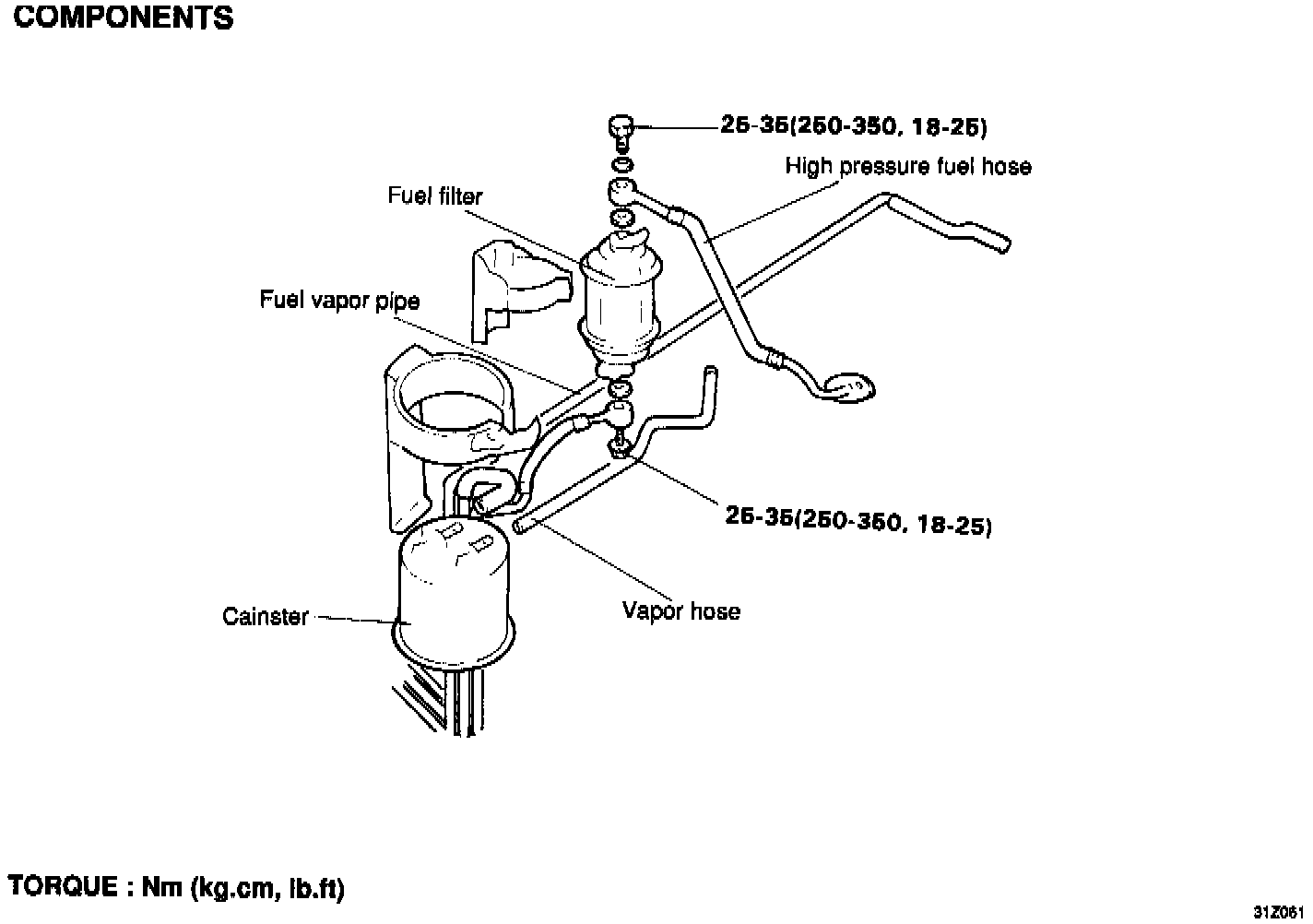 COMPONENTS

25-35(250-350, 18-25)

High pressure fuel hose

Fuel filter

Fuel vapor pipe

25-35(250-350, 18-25)

Vapor hose

Cainster

TORQUE : Nm (kg.cm, lb.ft)

31Z061