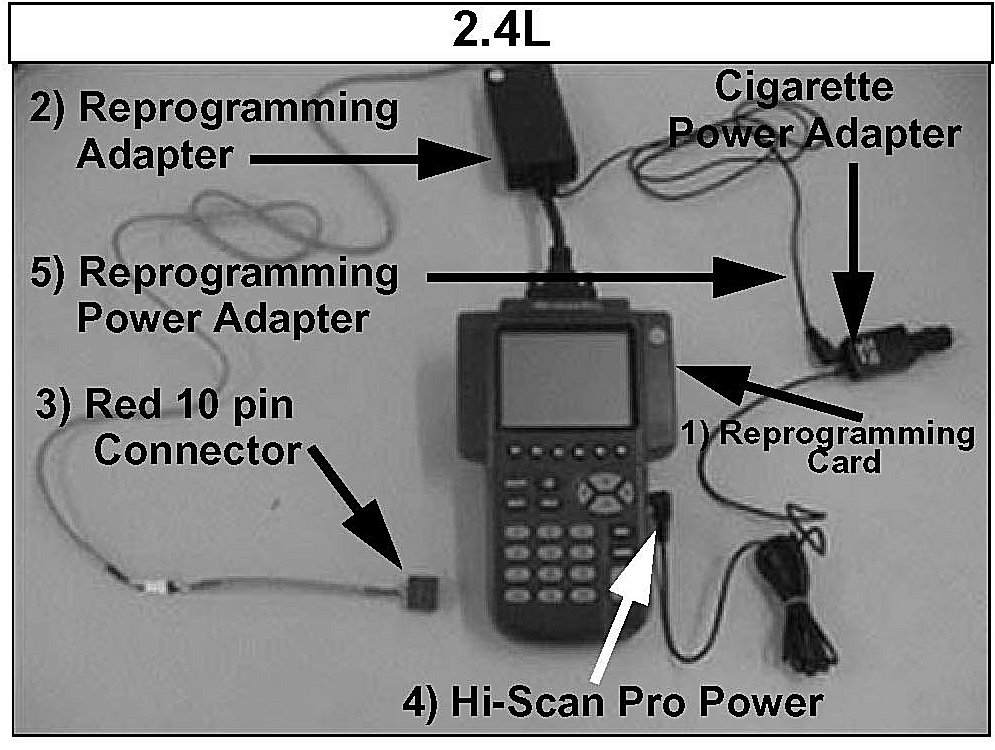 2.4L

2) Reprogramming Adapter

Cigarette Power Adapter

5) Reprogramming Power Adapter

3) Red 10 pin Connector

1) Reprogramming Card

4) Hi-Scan Pro Power