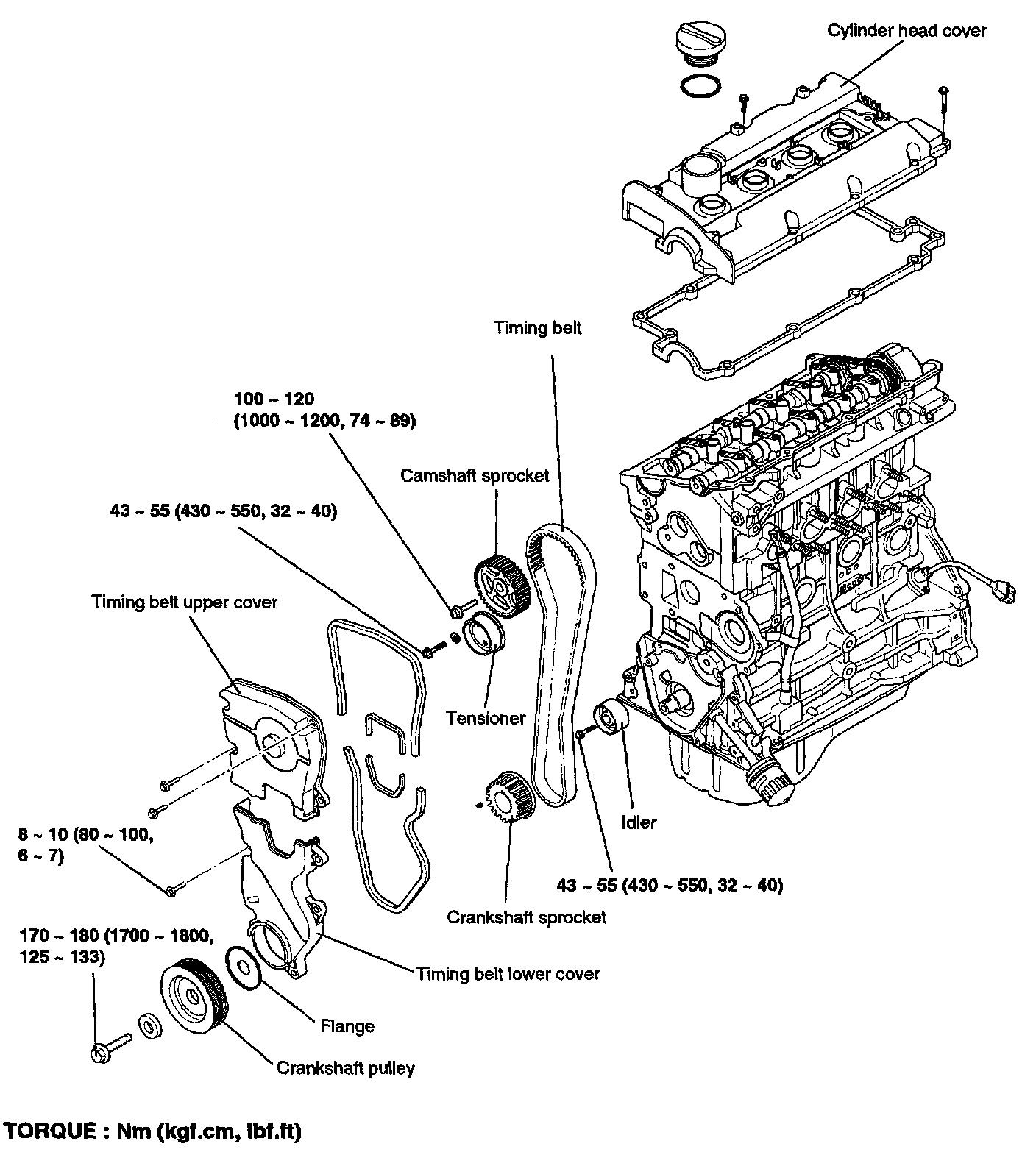 Cylinder head cover

Timing belt

100 ~ 120
(1000 ~ 1200, 74 ~ 89)

Camshaft sprocket

43 ~ 55 (430 ~ 550, 32 ~ 40)

Timing belt upper cover

Tensioner

Idler

8 ~ 10 (80 ~ 100,
6 ~ 7)

43 ~ 55 (430 ~ 550, 32 ~ 40)

Crankshaft sprocket

170 ~ 180 (1700 ~ 1800,
125 ~ 133)

Timing belt lower cover

Flange

Crankshaft pulley

TORQUE : Nm (kgf.cm, lbf.ft)