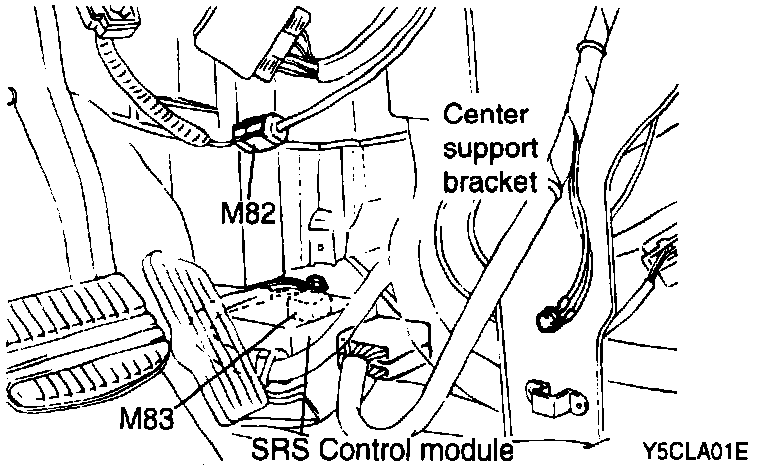 Center support bracket

M82

M83

SRS Control module

Y5CLA01E