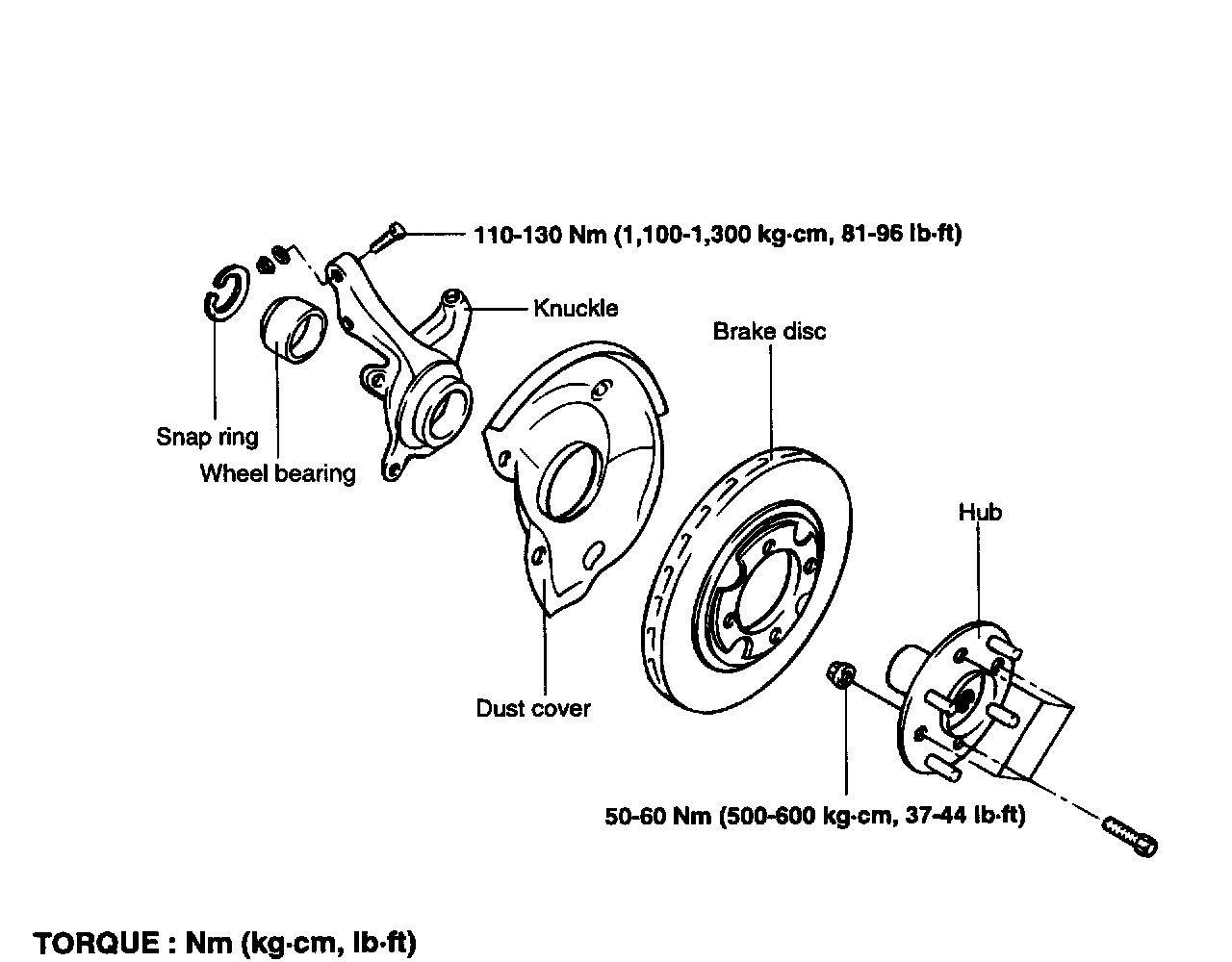 110-130 Nm (1,100-1,300 kg·cm, 81-96 lb·ft)

Knuckle

Brake disc

Snap ring

Wheel bearing

Hub

Dust cover

50-60 Nm (500-600 kg·cm, 37-44 lb·ft)

TORQUE : Nm (kg·cm, lb·ft)