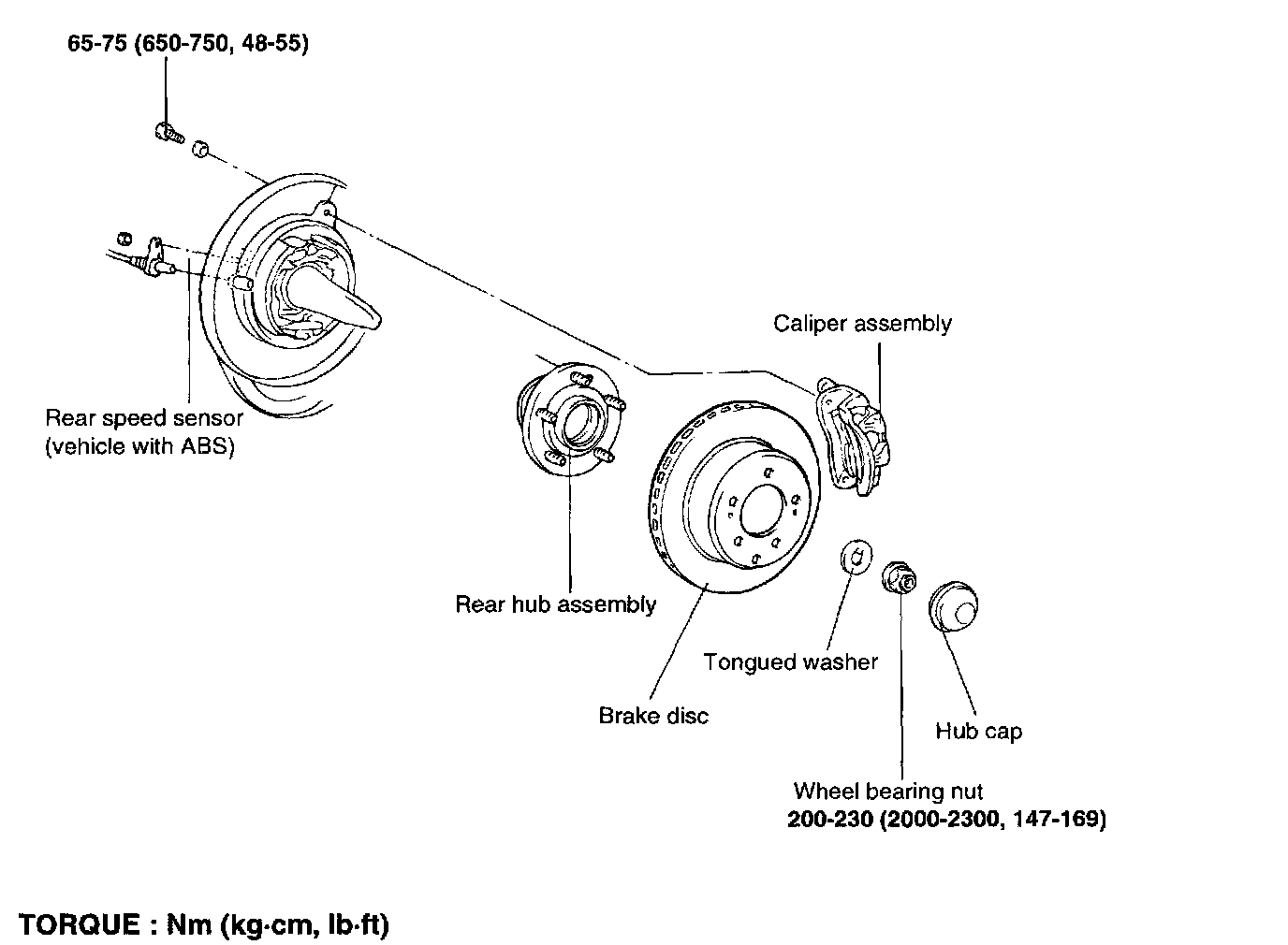 65-75 (650-750, 48-55)

Rear speed sensor
(vehicle with ABS)

Caliper assembly

Rear hub assembly

Tongued washer

Brake disc

Hub cap

Wheel bearing nut
200-230 (2000-2300, 147-169)

TORQUE : Nm (kg·cm, lb·ft)