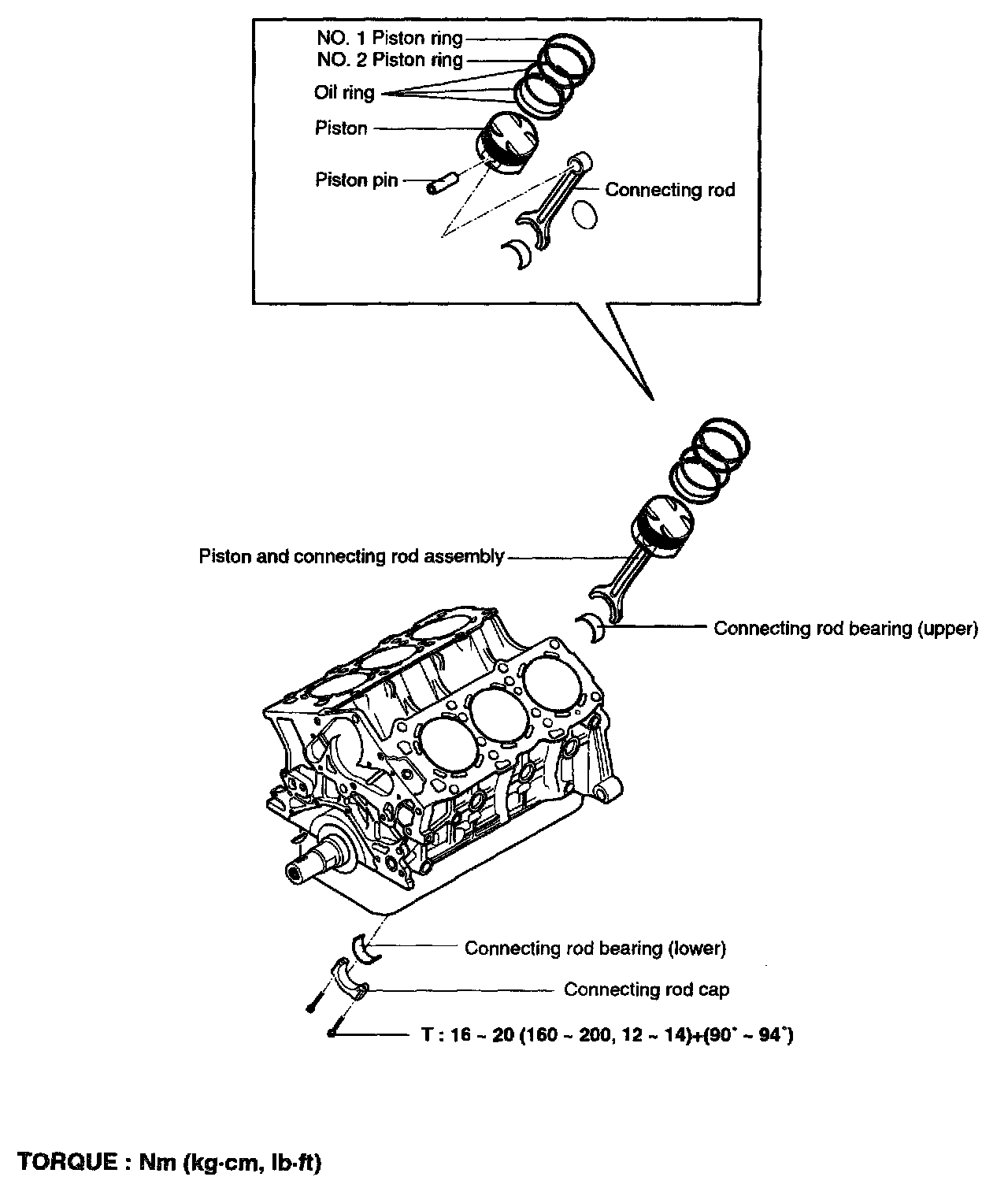 NO. 1 Piston ring
NO. 2 Piston ring
Oil ring
Piston
Piston pin
Connecting rod

Piston and connecting rod assembly
Connecting rod bearing (upper)

Connecting rod bearing (lower)
Connecting rod cap
T : 16 ~ 20 (160 ~ 200, 12 ~ 14)+(90° ~ 94°)

TORQUE : Nm (kg·cm, lb·ft)