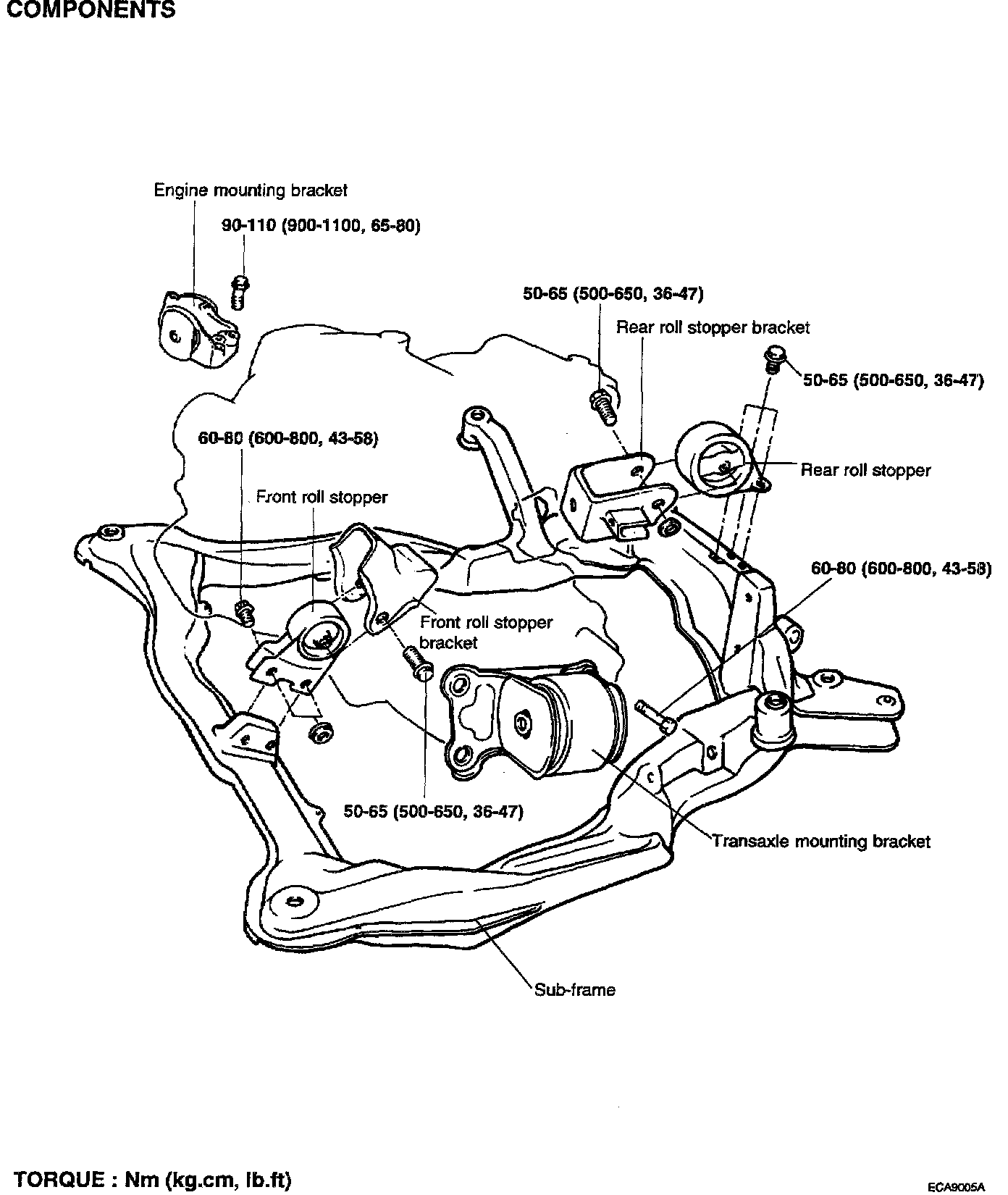 COMPONENTS

Engine mounting bracket

90-110 (900-1100, 65-80)

50-65 (500-650, 36-47)

Rear roll stopper bracket

50-65 (500-650, 36-47)

60-80 (600-800, 43-58)

Rear roll stopper

Front roll stopper

60-80 (600-800, 43-58)

Front roll stopper bracket

50-65 (500-650, 36-47)

Transaxle mounting bracket

Sub-frame

TORQUE : Nm (kg.cm, lb.ft)

ECA9005A