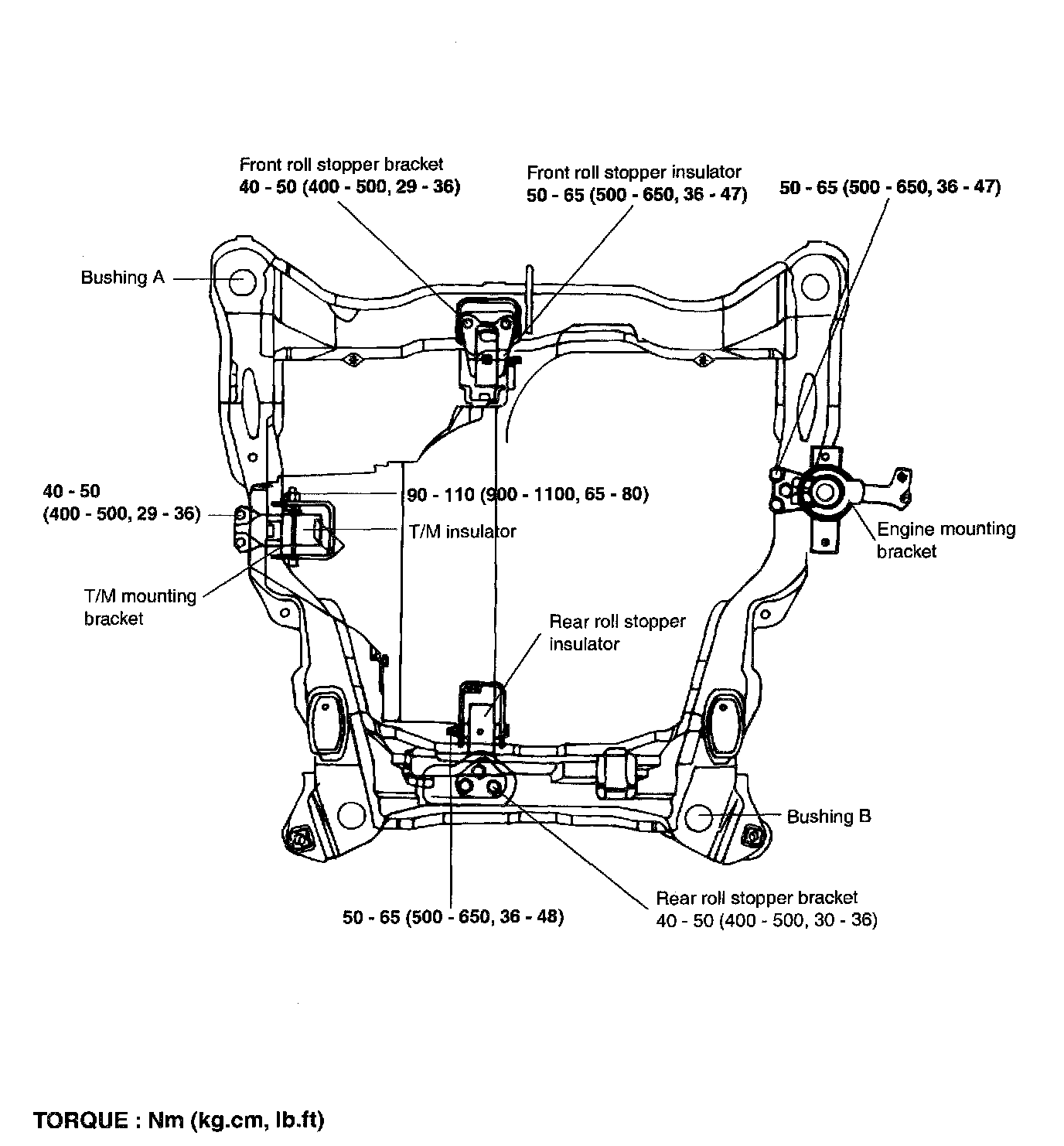 Front roll stopper bracket
40 - 50 (400 - 500, 29 - 36)

Front roll stopper insulator
50 - 65 (500 - 650, 36 - 47)

50 - 65 (500 - 650, 36 - 47)

Bushing A

40 - 50
(400 - 500, 29 - 36)

90 - 110 (900 - 1100, 65 - 80)

T/M insulator

Engine mounting bracket

T/M mounting bracket

Rear roll stopper insulator

Bushing B

50 - 65 (500 - 650, 36 - 48)

Rear roll stopper bracket
40 - 50 (400 - 500, 30 - 36)

TORQUE : Nm (kg.cm, lb.ft)