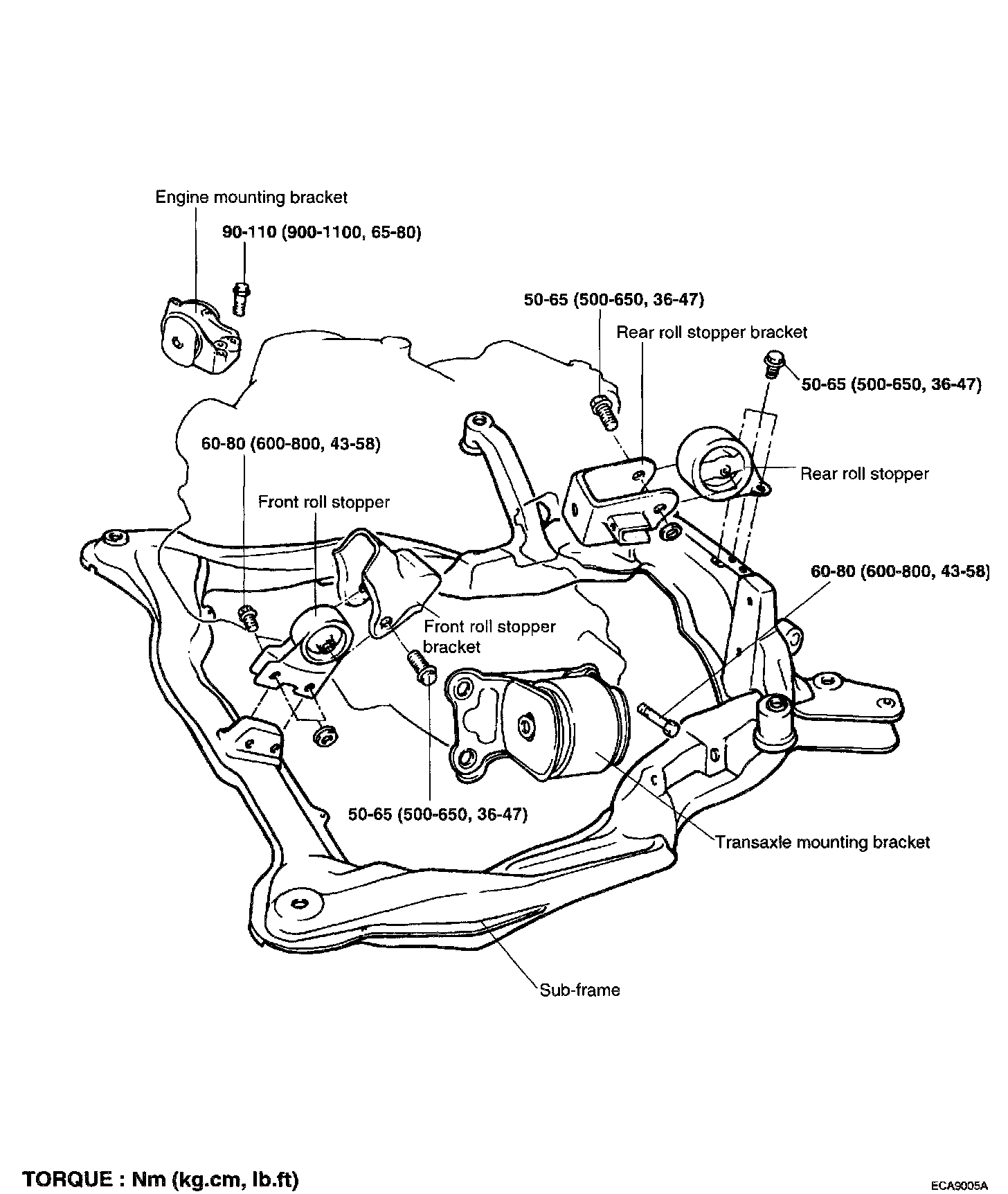 Engine mounting bracket

90-110 (900-1100, 65-80)

50-65 (500-650, 36-47)

Rear roll stopper bracket

50-65 (500-650, 36-47)

60-80 (600-800, 43-58)

Rear roll stopper

Front roll stopper

60-80 (600-800, 43-58)

Front roll stopper bracket

50-65 (500-650, 36-47)

Transaxle mounting bracket

Sub-frame

TORQUE : Nm (kg.cm, lb.ft)

ECA9005A