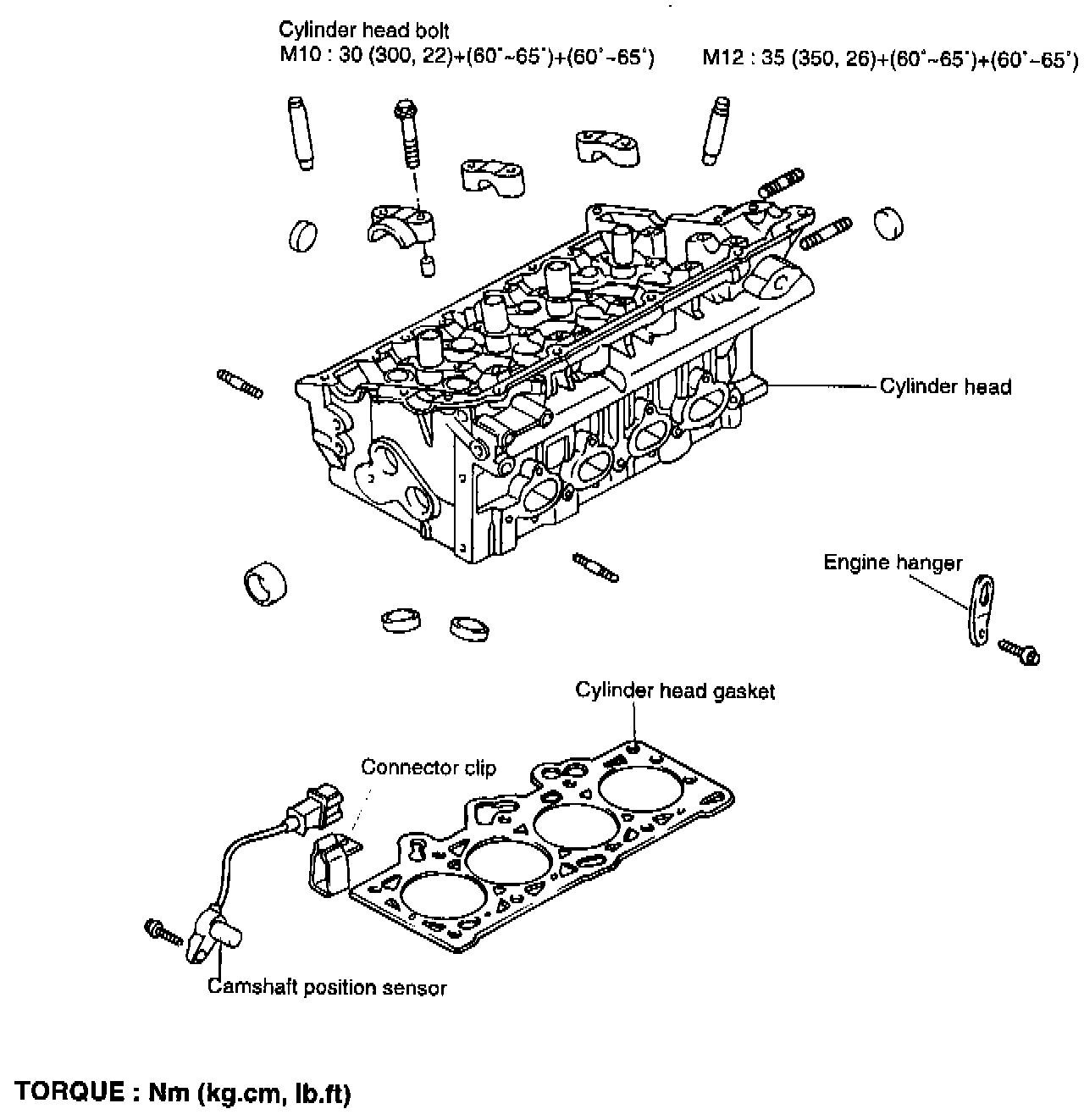 Cylinder head bolt
M10 : 30 (300, 22)+(60°~65°)+(60°~65°)

M12 : 35 (350, 26)+(60°~65°)+(60°~65°)

Cylinder head

Engine hanger

Cylinder head gasket

Connector clip

Camshaft position sensor

TORQUE : Nm (kg.cm, lb.ft)