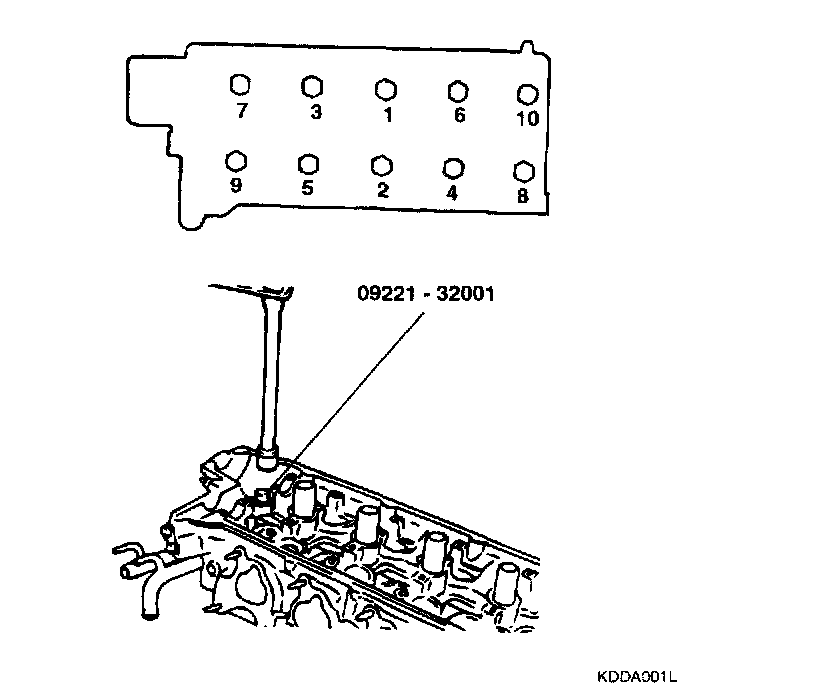 7 3 1 6 10
9 5 2 4 8

09221 - 32001

KDDA001L