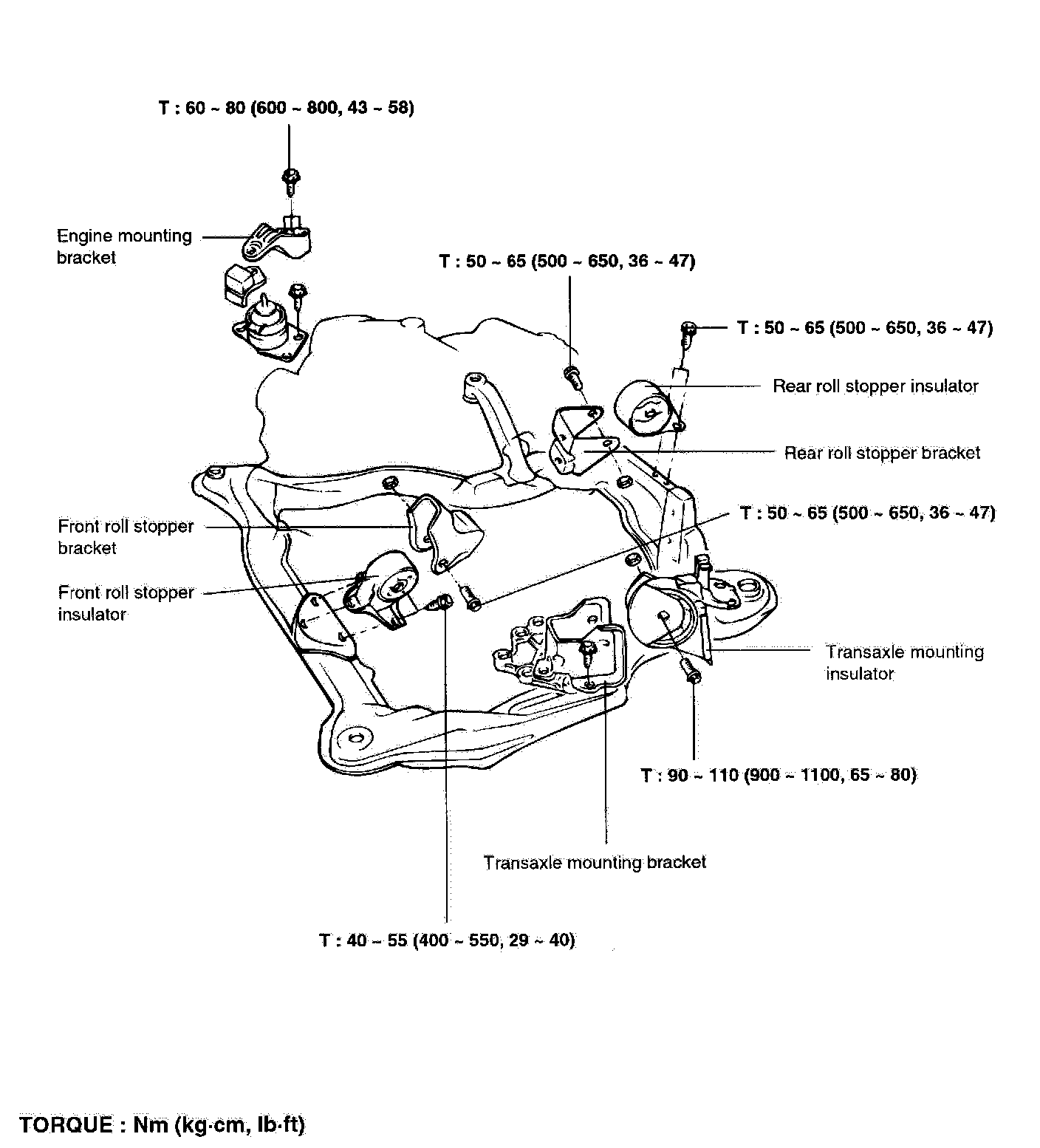 T : 60 ~ 80 (600 ~ 800, 43 ~ 58)

Engine mounting bracket

T : 50 ~ 65 (500 ~ 650, 36 ~ 47)

T : 50 ~ 65 (500 ~ 650, 36 ~ 47)

Rear roll stopper insulator

Rear roll stopper bracket

T : 50 ~ 65 (500 ~ 650, 36 ~ 47)

Front roll stopper bracket

Front roll stopper insulator

Transaxle mounting insulator

T : 90 ~ 110 (900 ~ 1100, 65 ~ 80)

Transaxle mounting bracket

T : 40 ~ 55 (400 ~ 550, 29 ~ 40)

TORQUE : Nm (kg·cm, lb·ft)