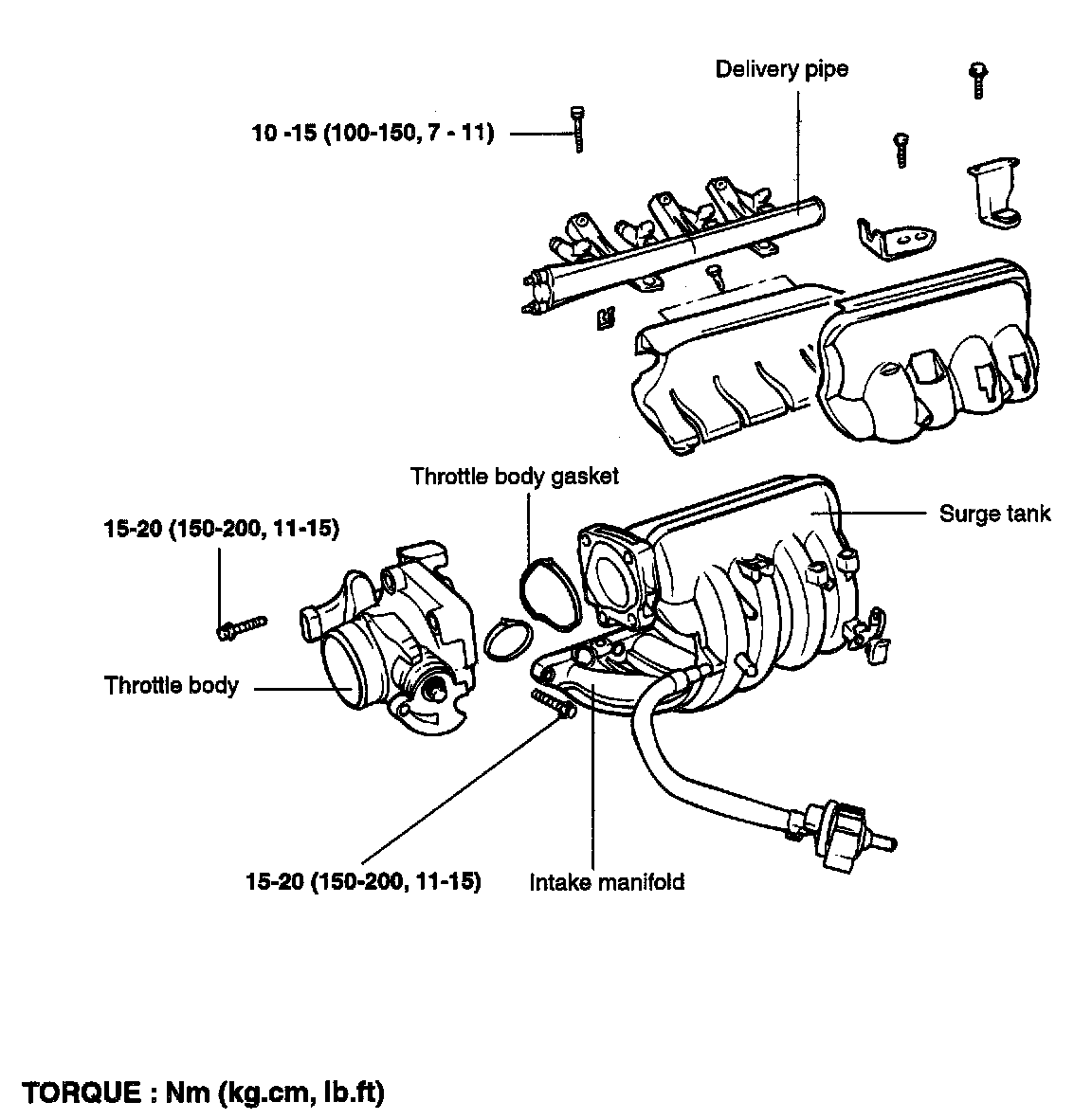 Delivery pipe

10 -15 (100-150, 7 - 11)

Throttle body gasket

Surge tank

15-20 (150-200, 11-15)

Throttle body

15-20 (150-200, 11-15)

Intake manifold

TORQUE : Nm (kg.cm, lb.ft)