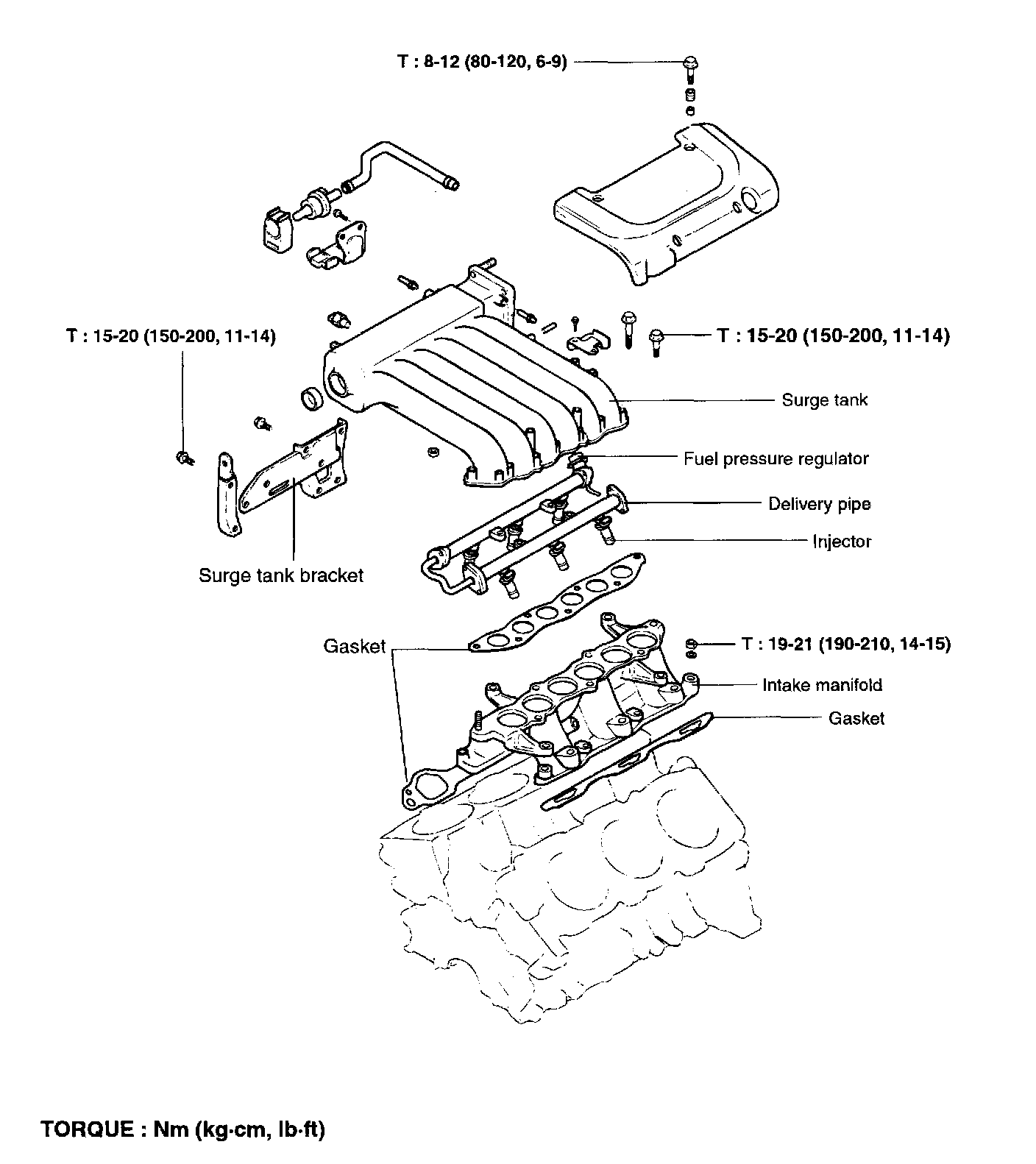 T : 8-12 (80-120, 6-9)

T : 15-20 (150-200, 11-14)

T : 15-20 (150-200, 11-14)

Surge tank

Fuel pressure regulator

Delivery pipe

Injector

Surge tank bracket

Gasket

T : 19-21 (190-210, 14-15)

Intake manifold

Gasket

TORQUE : Nm (kg·cm, lb·ft)