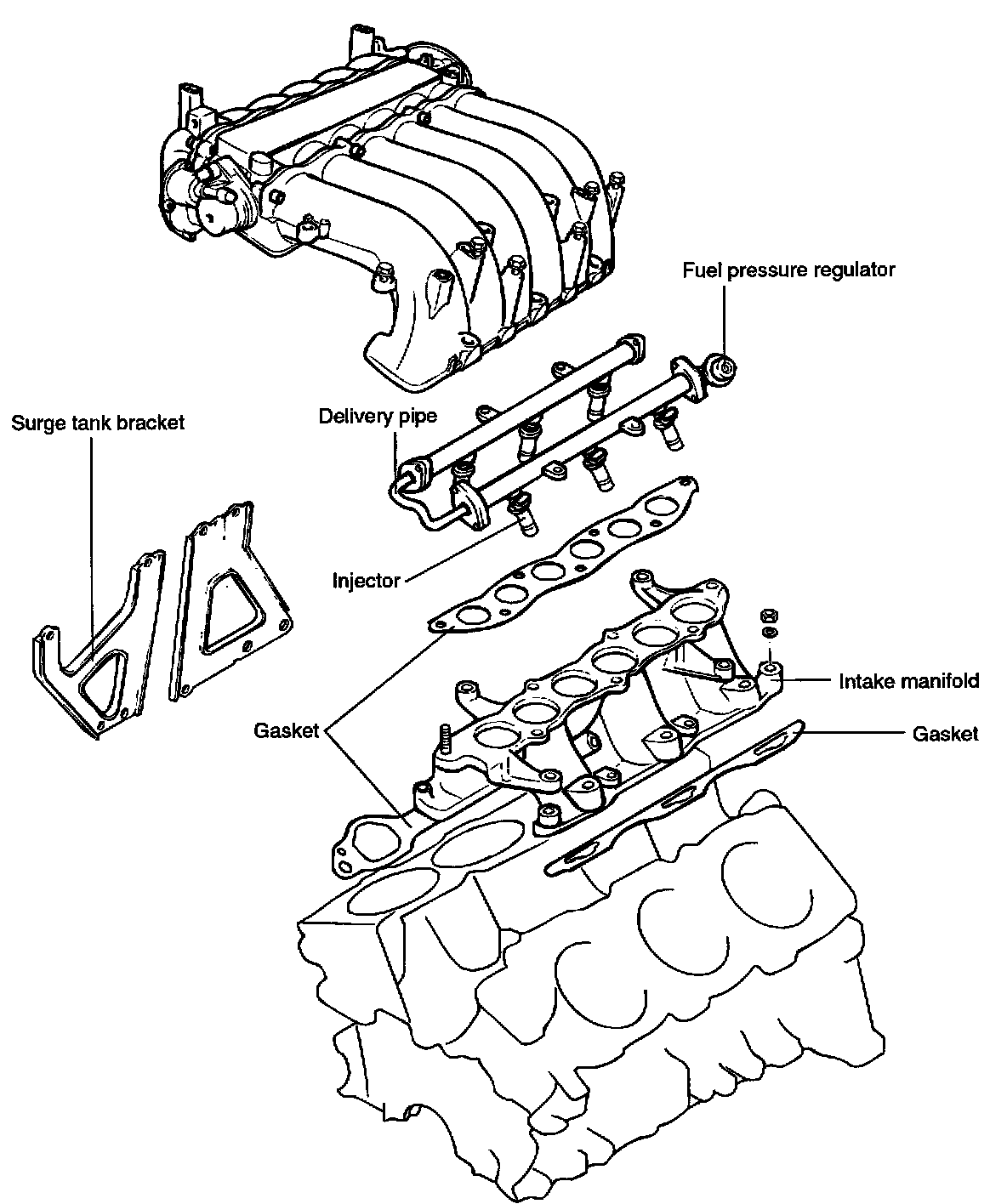 Fuel pressure regulator
Surge tank bracket
Delivery pipe
Injector
Intake manifold
Gasket
Gasket