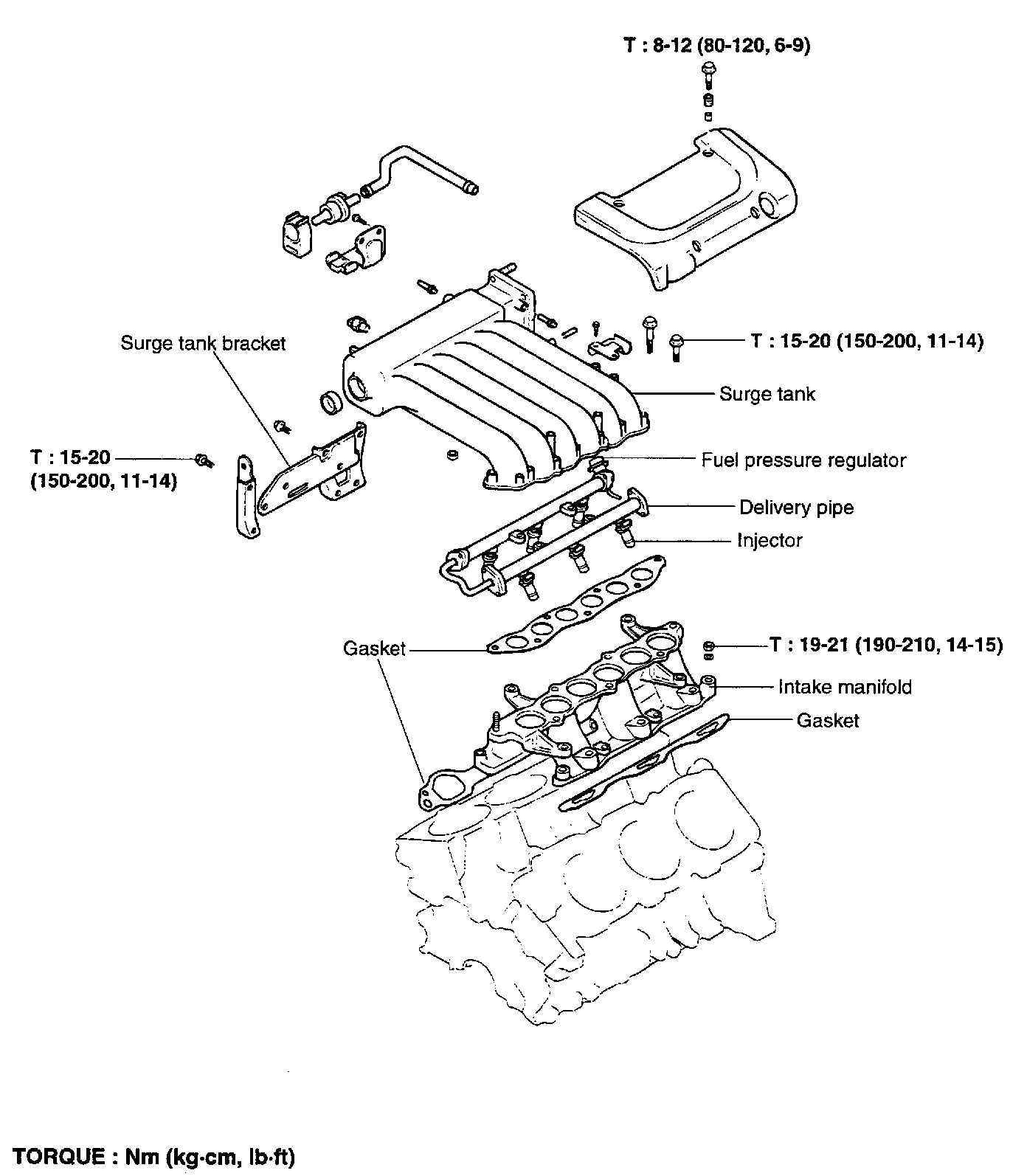 T : 8-12 (80-120, 6-9)

Surge tank bracket

T : 15-20 (150-200, 11-14)

Surge tank

T : 15-20
(150-200, 11-14)

Fuel pressure regulator

Delivery pipe

Injector

Gasket

T : 19-21 (190-210, 14-15)

Intake manifold

Gasket

TORQUE : Nm (kg·cm, lb·ft)