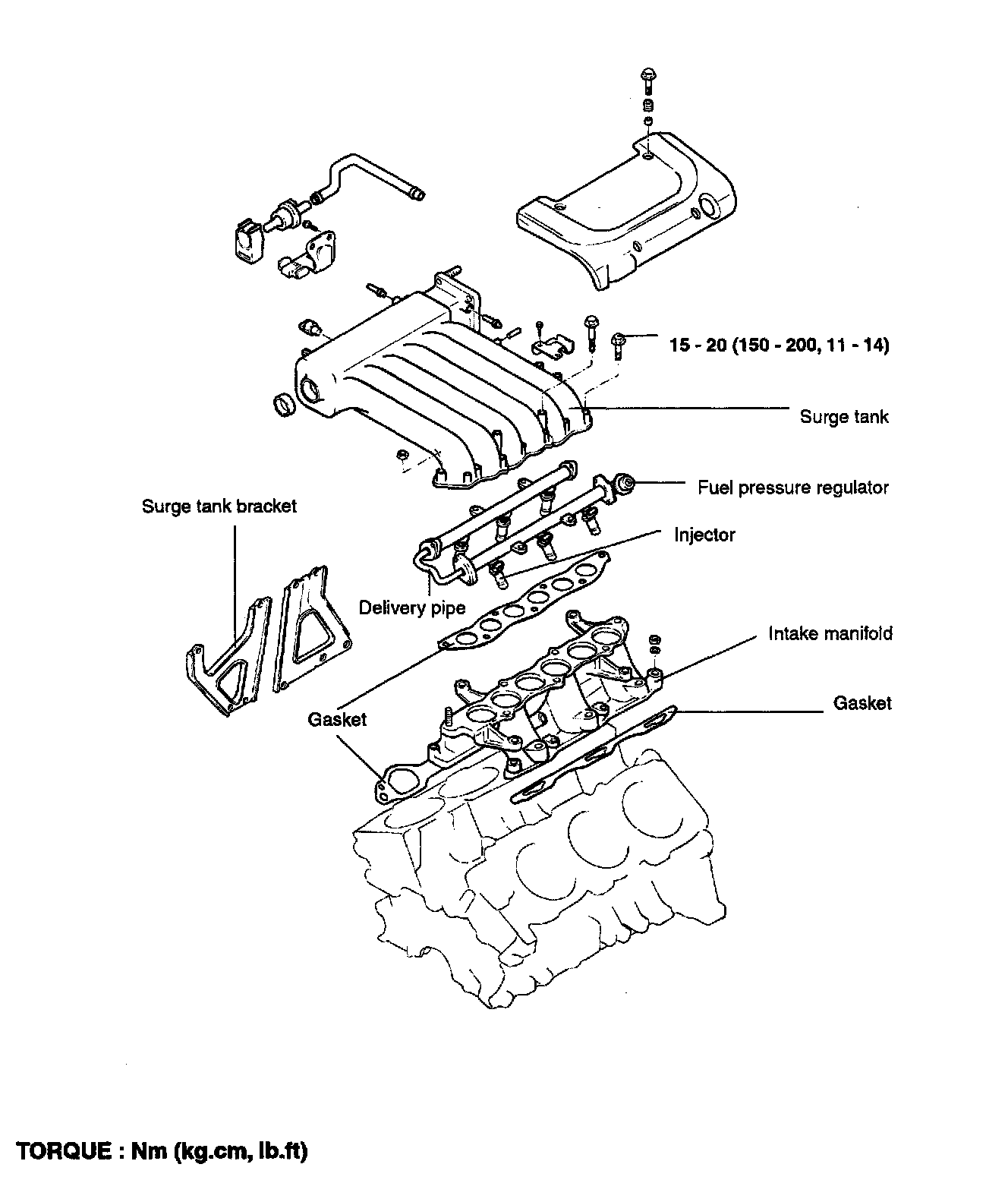 15 - 20 (150 - 200, 11 - 14)

Surge tank

Fuel pressure regulator

Surge tank bracket

Injector

Delivery pipe

Intake manifold

Gasket

Gasket

TORQUE : Nm (kg.cm, lb.ft)