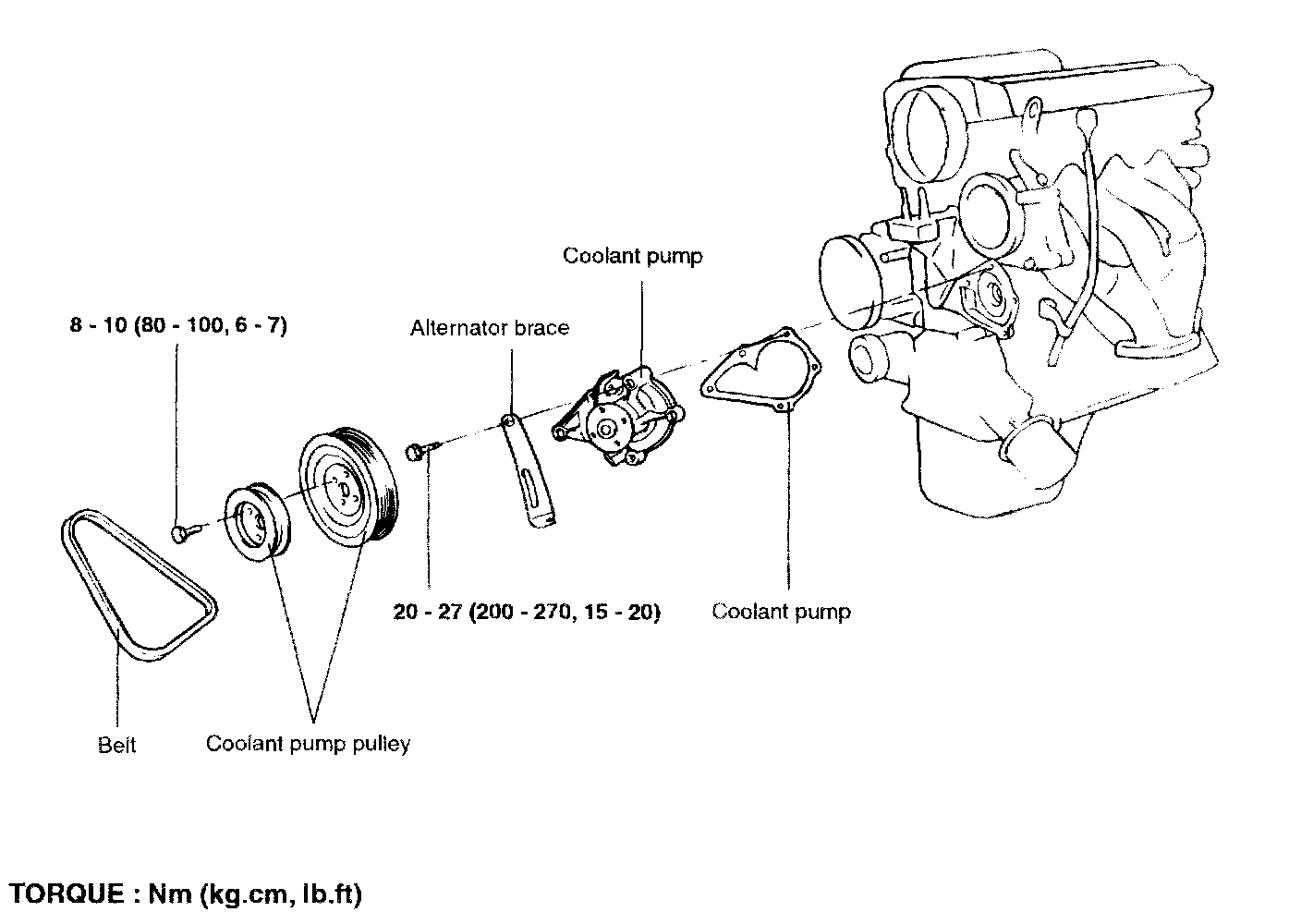 Coolant pump

8 - 10 (80 - 100, 6 - 7)

Alternator brace

20 - 27 (200 - 270, 15 - 20)

Coolant pump

Belt

Coolant pump pulley

TORQUE : Nm (kg.cm, lb.ft)