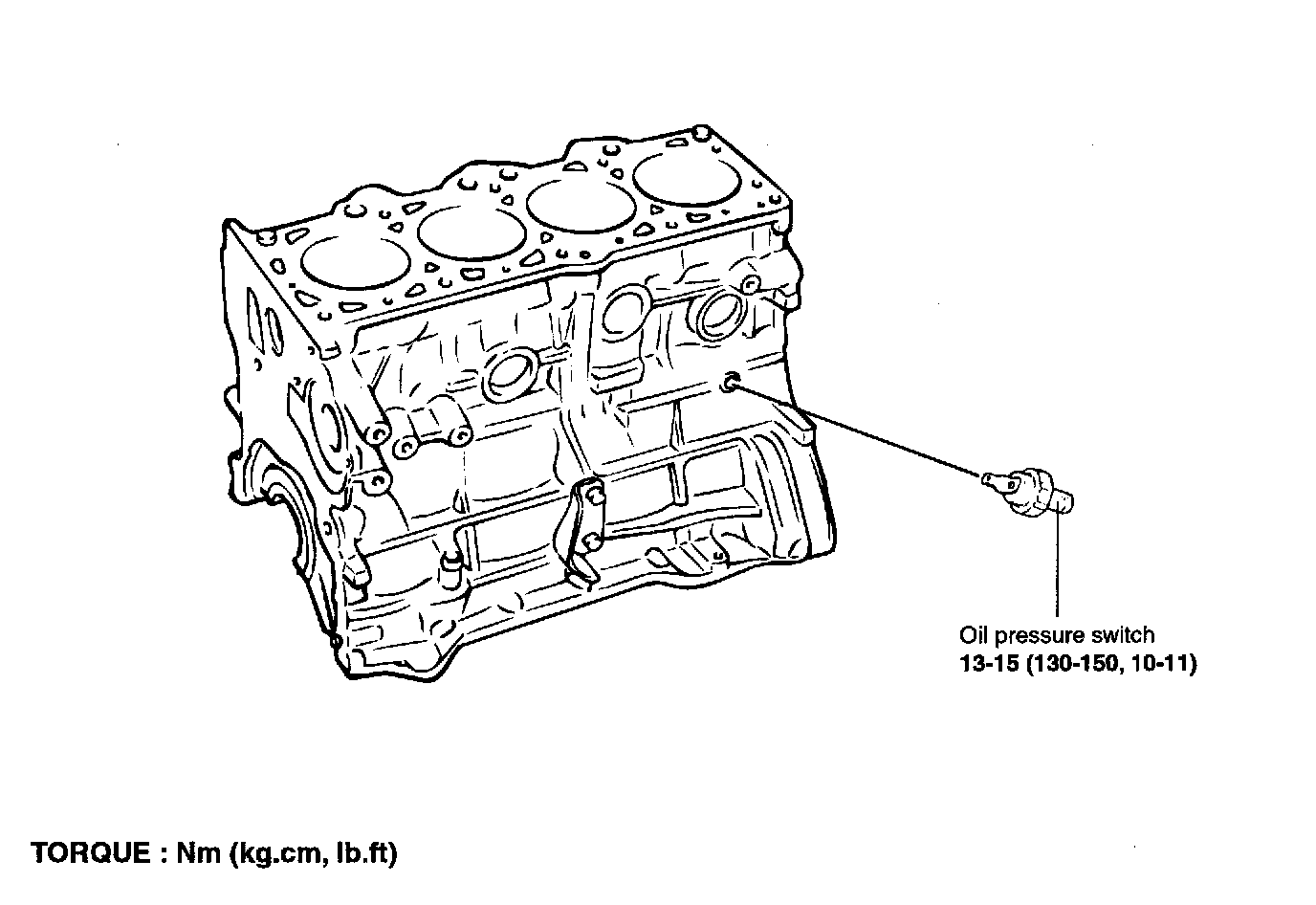 Oil pressure switch
13-15 (130-150, 10-11)

TORQUE : Nm (kg.cm, lb.ft)