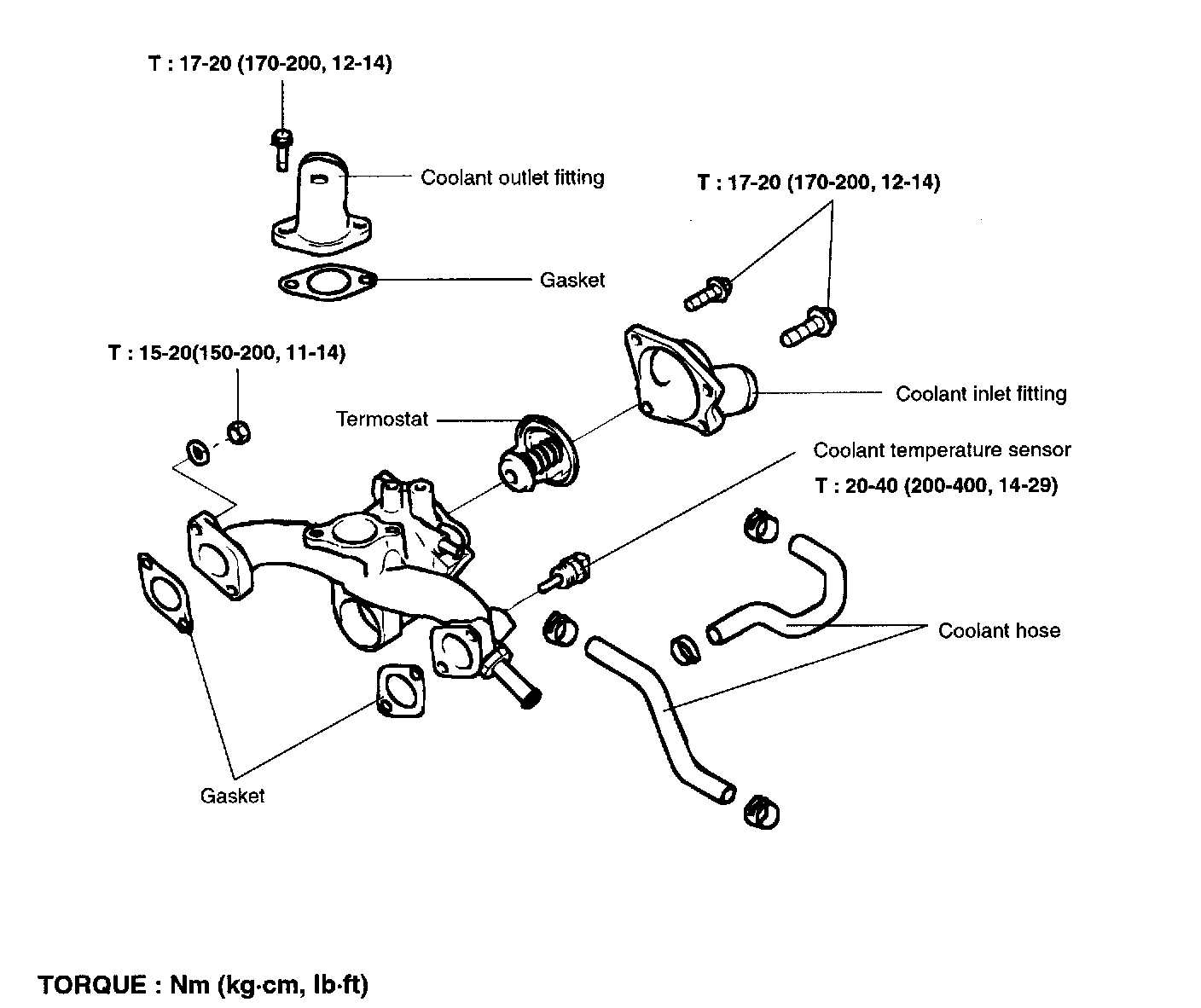 T : 17-20 (170-200, 12-14)

Coolant outlet fitting

T : 17-20 (170-200, 12-14)

Gasket

T : 15-20(150-200, 11-14)

Coolant inlet fitting

Termostat

Coolant temperature sensor

T : 20-40 (200-400, 14-29)

Coolant hose

Gasket

TORQUE : Nm (kg·cm, lb·ft)