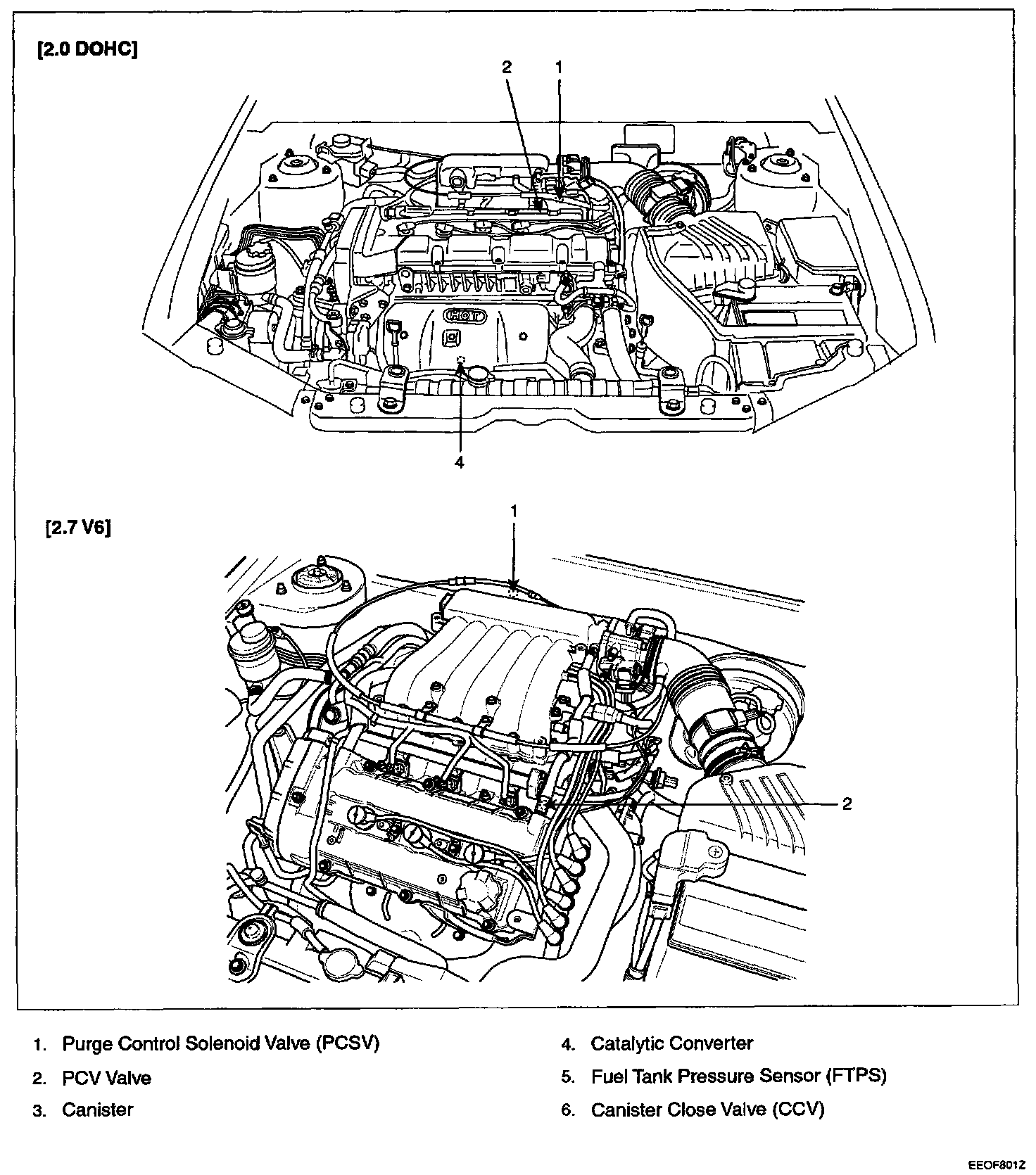 [2.0 DOHC]

2 1

HOT

4

[2.7 V6]

1

2

1. Purge Control Solenoid Valve (PCSV)
2. PCV Valve
3. Canister

4. Catalytic Converter
5. Fuel Tank Pressure Sensor (FTPS)
6. Canister Close Valve (CCV)

EEOF801Z