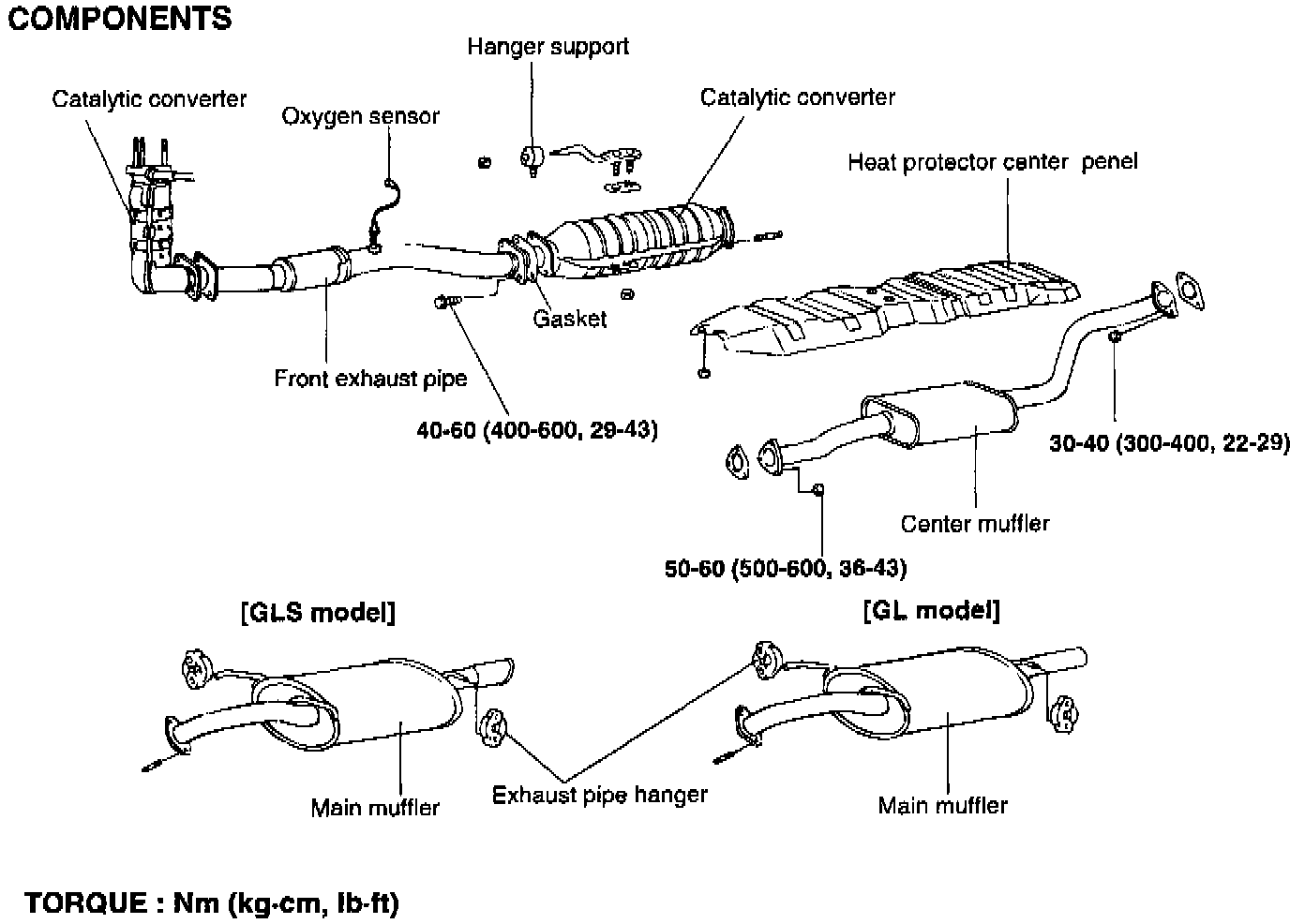 COMPONENTS

Hanger support

Catalytic converter

Oxygen sensor

Catalytic converter

Heat protector center penel

Gasket

Front exhaust pipe

40-60 (400-600, 29-43)

30-40 (300-400, 22-29)

Center muffler

50-60 (500-600, 36-43)

[GLS model]

[GL model]

Main muffler

Exhaust pipe hanger

Main muffler

TORQUE : Nm (kg·cm, lb·ft)