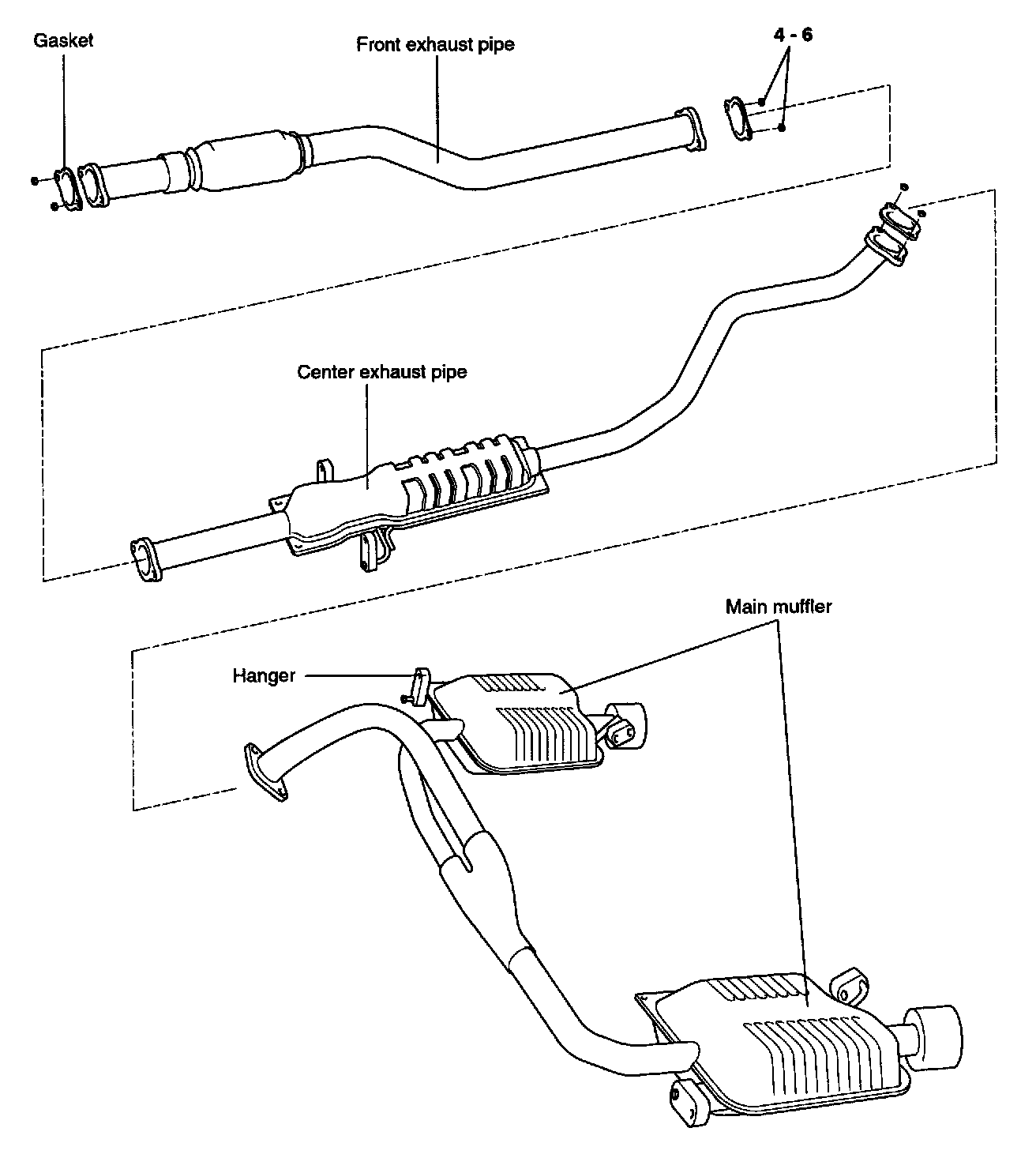 Gasket

Front exhaust pipe

4 - 6

Center exhaust pipe

Main muffler

Hanger