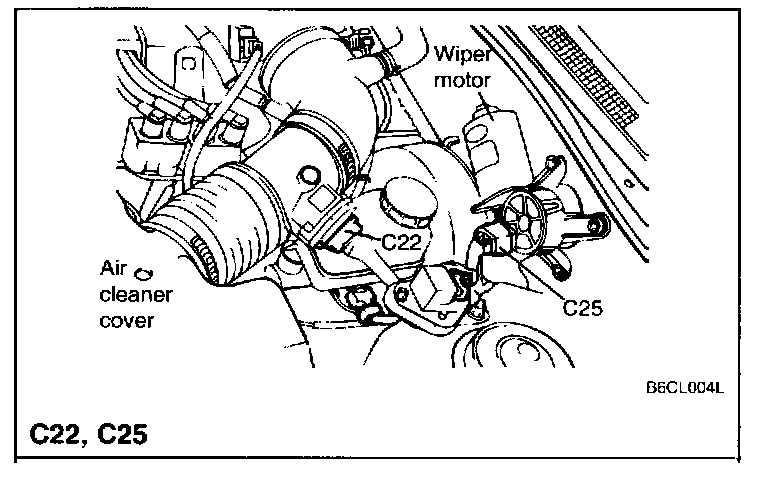 Wiper motor

C22

Air cleaner cover

C25

B6CL004L

C22, C25