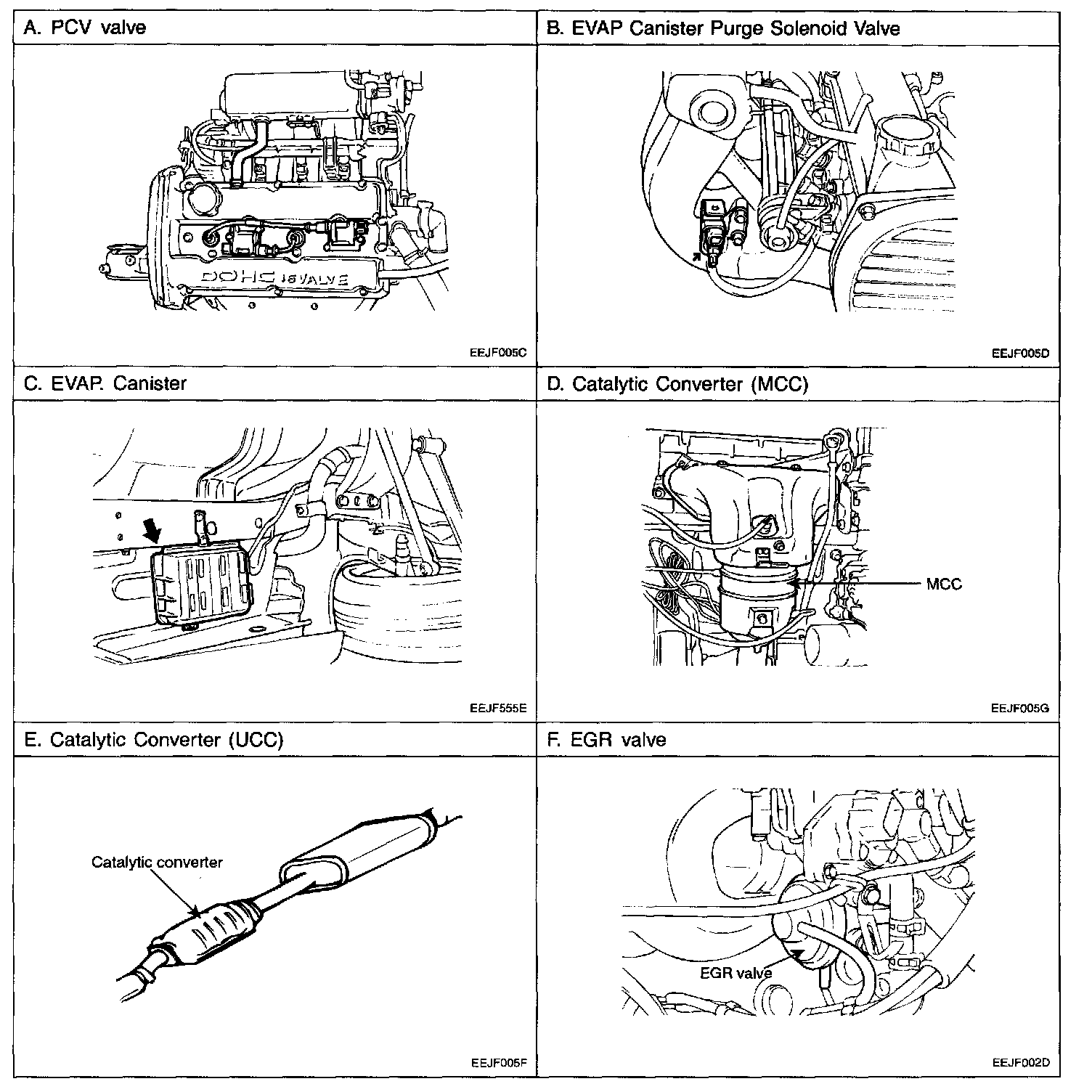 A. PCV valve

DOHC 16 VALVE

EEJF005C

B. EVAP Canister Purge Solenoid Valve

EEJF005D

C. EVAP. Canister

EEJF555E

D. Catalytic Converter (MCC)

MCC

EEJF005G

E. Catalytic Converter (UCC)

Catalytic converter

EEJF005F

F. EGR valve

EGR valve

EEJF002D